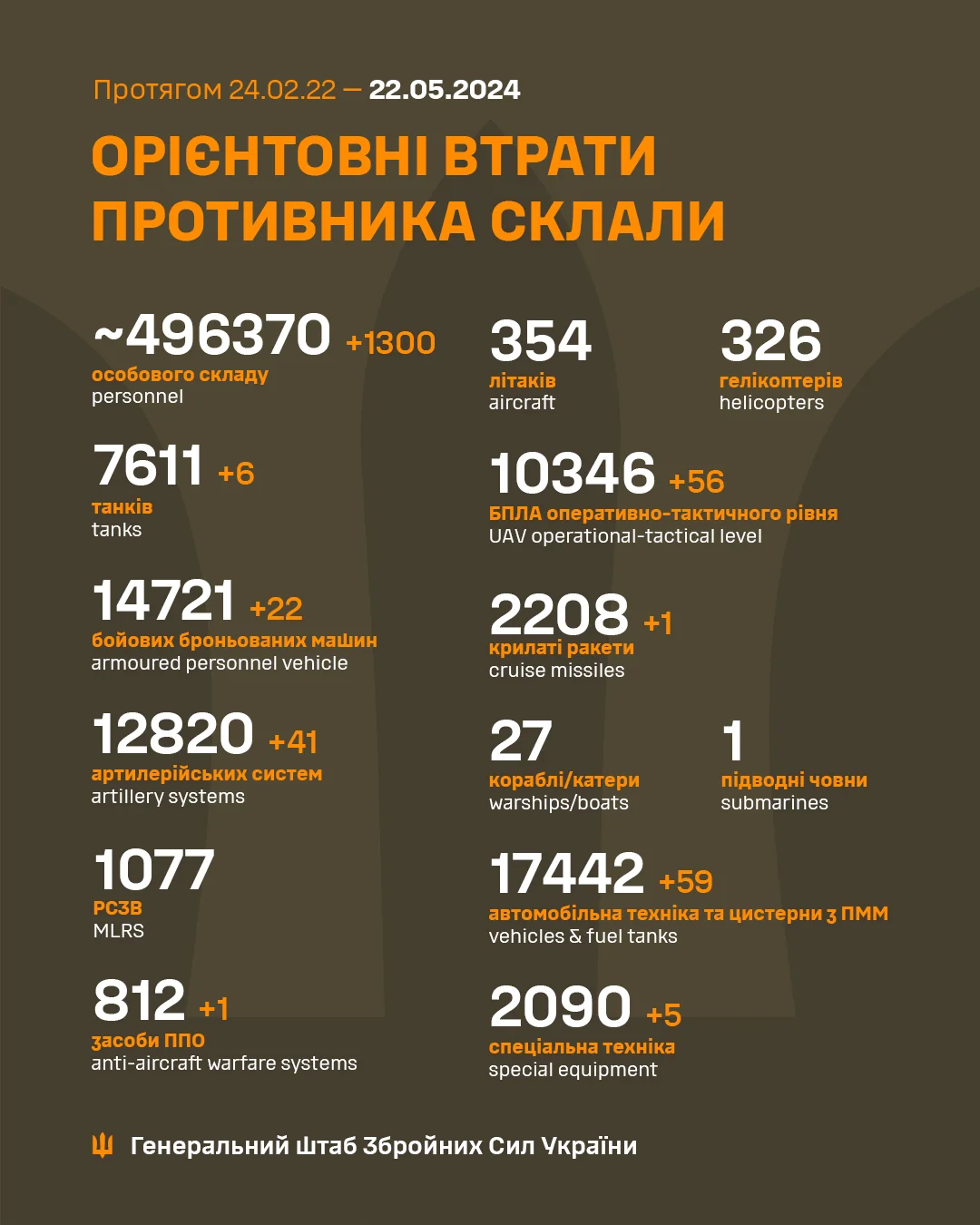 Протягом 24.02.22 — 22.05.2024

ОРІЄНТОВНІ ВТРАТИ ПРОТИВНИКА СКЛАЛИ

~496370 +1300
особового складу
personnel

7611 +6
танків
tanks

14721 +22
бойових броньованих машин
armoured personnel vehicle

12820 +41
артилерійських систем
artillery systems

1077
РСЗВ
MLRS

812 +1
засоби ППО
anti-aircraft warfare systems

354
літаків
aircraft

326
гелікоптерів
helicopters

10346 +56
БПЛА оперативно-тактичного рівня
UAV operational-tactical level

2208 +1
крилаті ракети
cruise missiles

27
кораблі/катери
warships/boats

1
підводні човни
submarines

17442 +59
автомобільна техніка та цистерни з ПММ
vehicles & fuel tanks

2090 +5
спеціальна техніка
special equipment

Генеральний Штаб Збройних Сил України