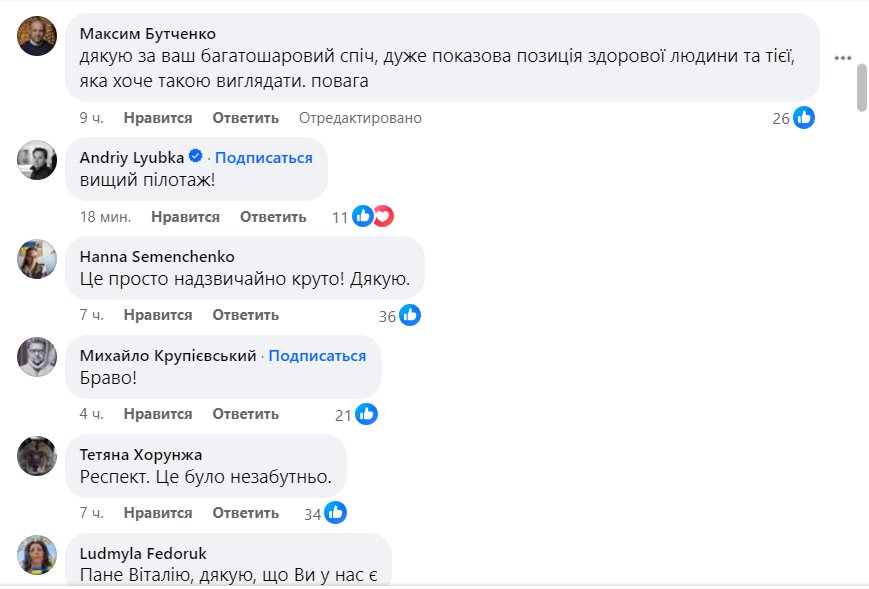 Максим Бутченко
дякую за ваш багатошаровий спіч, дуже показова позиція здорової людини та тієї, яка хоче такою виглядати. повага

9 ч. Нравится Ответить Отредактировано 26

Andriy Lyubka · Подписаться
вищий пілотаж!

18 мин. Нравится Ответить 11

Hanna Semenchenko
Це просто надзвичайно круто! Дякую.

7 ч. Нравится Ответить 36

Михайло Крупієвський · Подписаться
Браво!

4 ч. Нравится Ответить 21

Тетяна Хорунжа
Респект. Це було незабутньо.

7 ч. Нравится Ответить 34

Ludmyla Fedoruk
Пане Віталію, дякую, що Ви у нас є