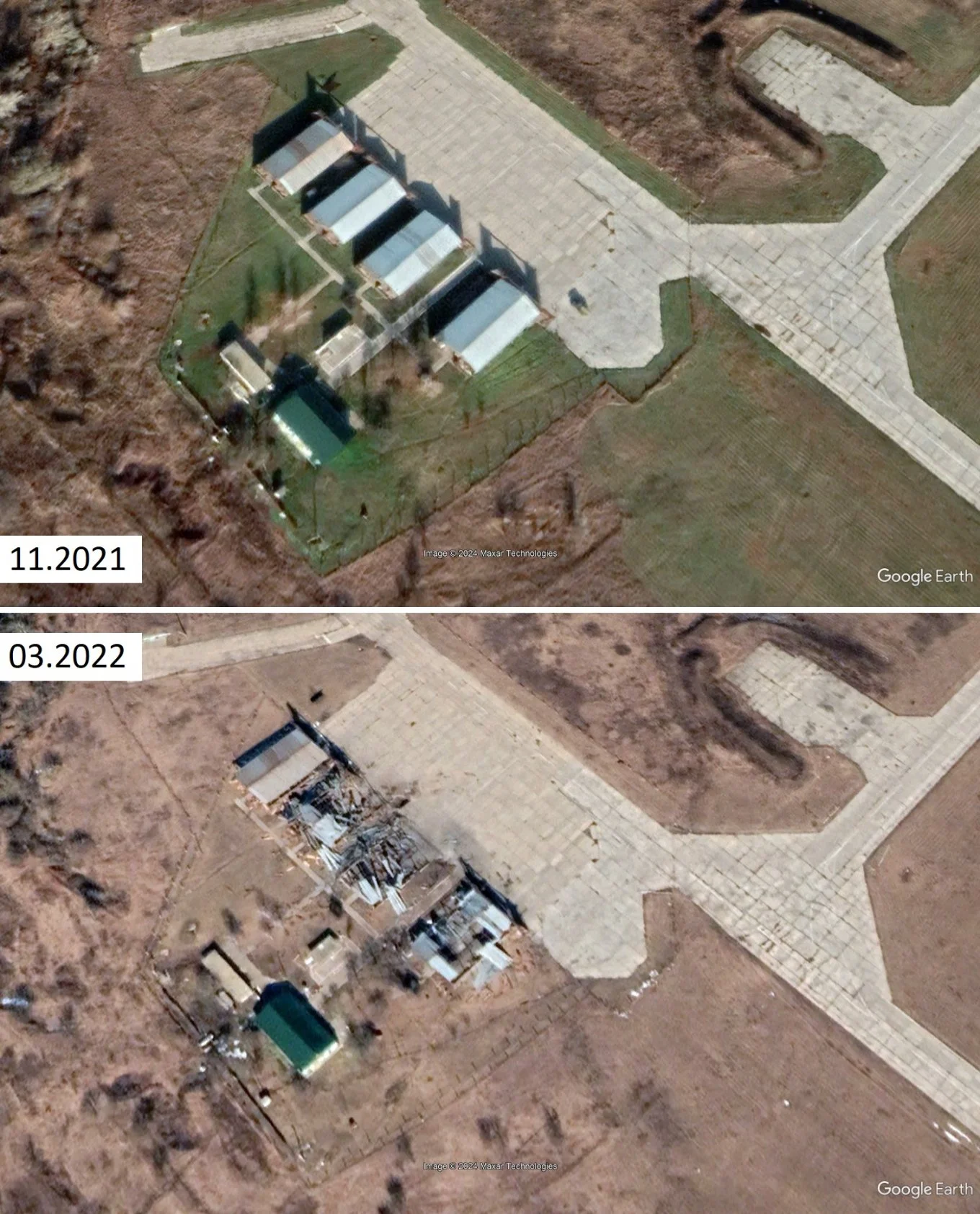 11.2021

Image © 2024 Maxar Technologies

Google Earth

03.2022

Image © 2024 Maxar Technologies

Google Earth