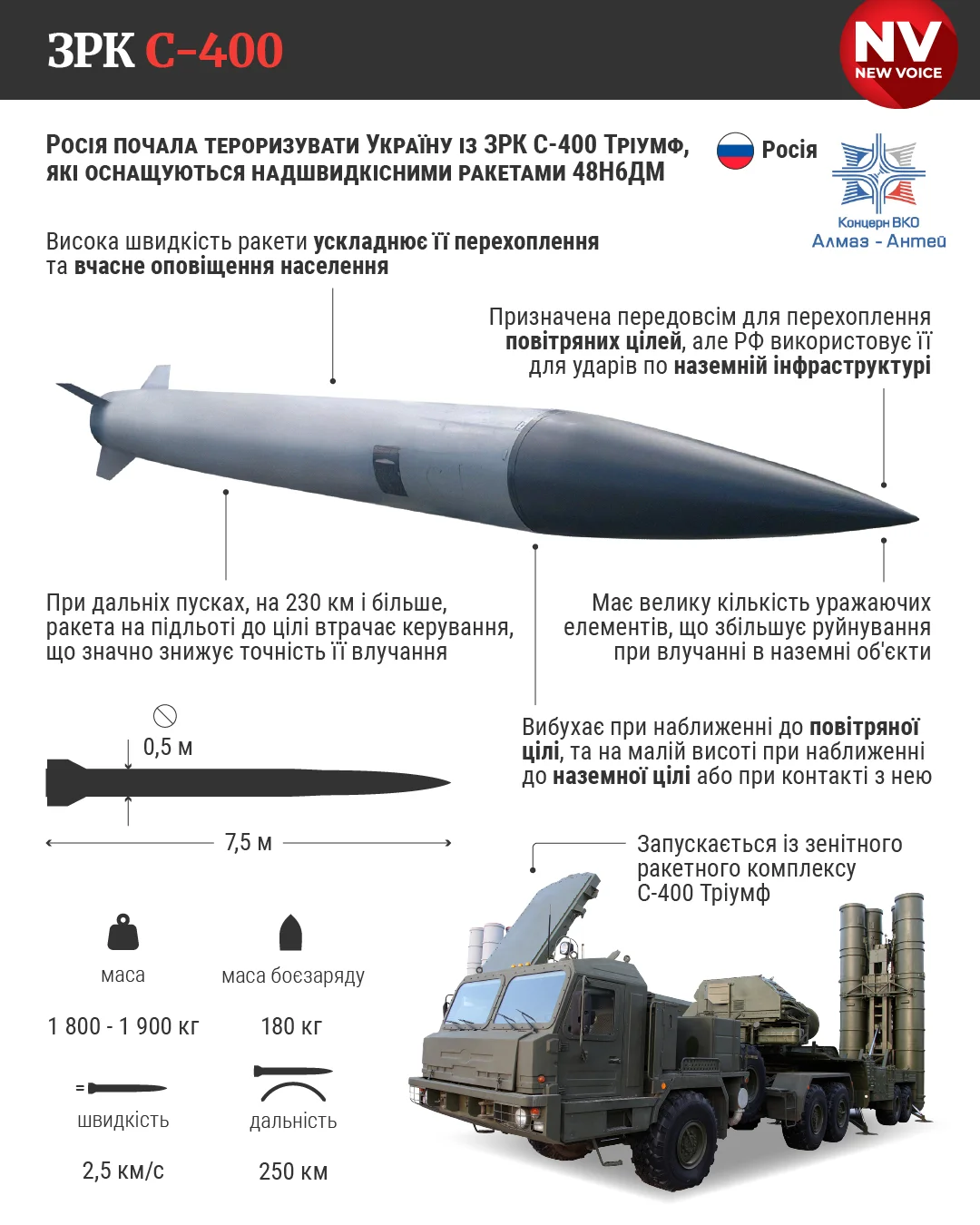 ЗРК С-400

NV
NEW VOICE

Росія почала тероризувати Україну із ЗРК С-400 Тріумф, які оснащуються надшвидкісними ракетами 48Н6ДМ

Росія

Концерн ВКО
Алмаз - Антей

Висока швидкість ракети ускладнює її перехоплення та вчасне оповіщення населення

Призначена передовсім для перехоплення повітряних цілей, але РФ використовує її для ударів по наземній інфраструктурі

При дальніх пусках, на 230 км і більше, ракета на підльоті до цілі втрачає керування, що значно знижує точність її влучання

Має велику кількість уражаючих елементів, що збільшує руйнування при влучанні в наземні об'єкти

Вибухає при наближенні до повітряної цілі, та на малій висоті при наближенні до наземної цілі або при контакті з нею

0,5 м

7,5 м

Запускається із зенітного ракетного комплексу С-400 Тріумф

маса

1 800 - 1 900 кг

маса боєзаряду

180 кг

швидкість

2,5 км/с

дальність

250 км