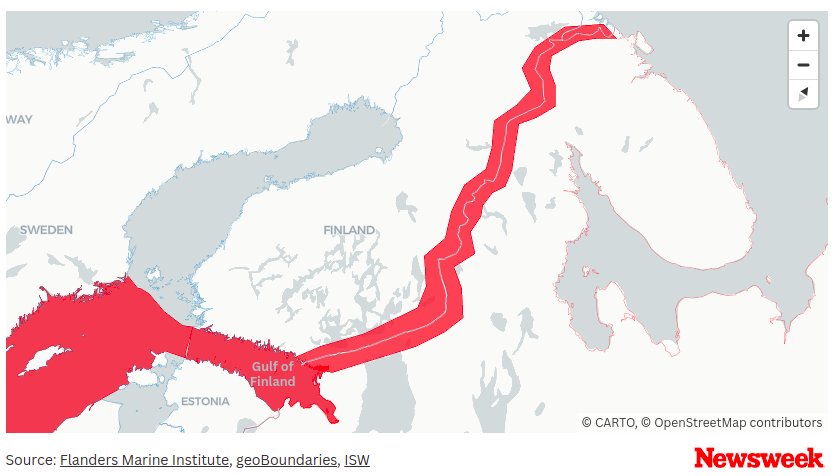 +
−
WAY
SWEDEN
FINLAND
Gulf of Finland
ESTONIA
© CARTO, © OpenStreetMap contributors

Source: Flanders Marine Institute, geoBoundaries, ISW
Newsweek