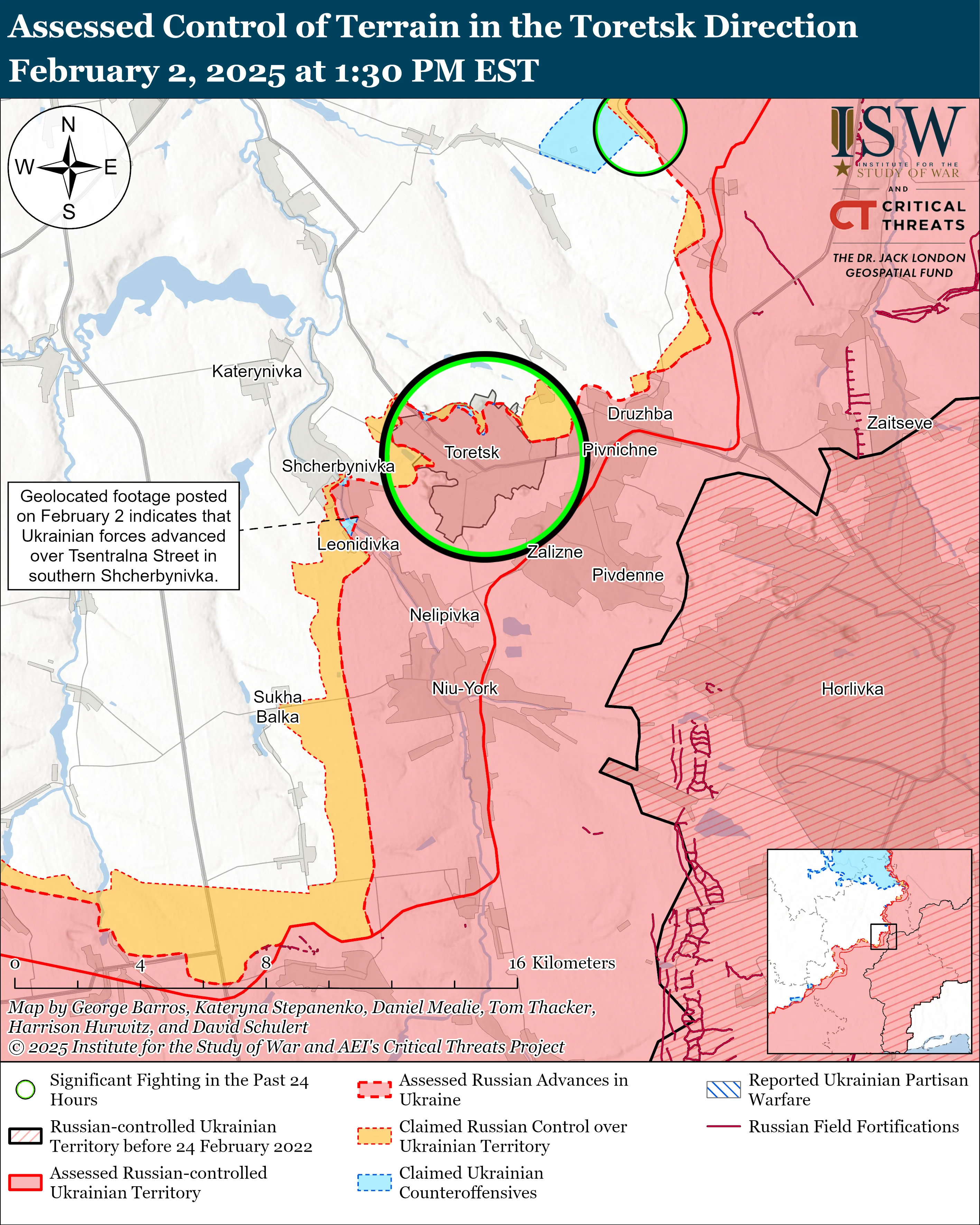 Assessed Control of Terrain in the Toretsk Direction
February 2, 2025 at 1:30 PM EST

N
W
E
S

ISW
INSTITUTE FOR THE STUDY OF WAR
AND
CT CRITICAL THREATS
THE DR. JACK LONDON GEOSPATIAL FUND

Katerynivka
Druzhba
Zaitseve
Toretsk
Pivnichne
Shcherbynivka
Geolocated footage posted on February 2 indicates that Ukrainian forces advanced over Tsentralna Street in southern Shcherbynivka.
Leonidivka
Zalizne
Pivdenne
Nelipivka
Niu-York
Horlivka
Sukha Balka

0 4 8 16 Kilometers

Map by George Barros, Kateryna Stepanenko, Daniel Mealie, Tom Thacker, Harrison Hurwitz, and David Schulert
© 2025 Institute for the Study of War and AEI's Critical Threats Project

Significant Fighting in the Past 24 Hours
Russian-controlled Ukrainian Territory before 24 February 2022
Assessed Russian-controlled Ukrainian Territory
Assessed Russian Advances in Ukraine
Claimed Russian Control over Ukrainian Territory
Claimed Ukrainian Counteroffensives
Reported Ukrainian Partisan Warfare
Russian Field Fortifications