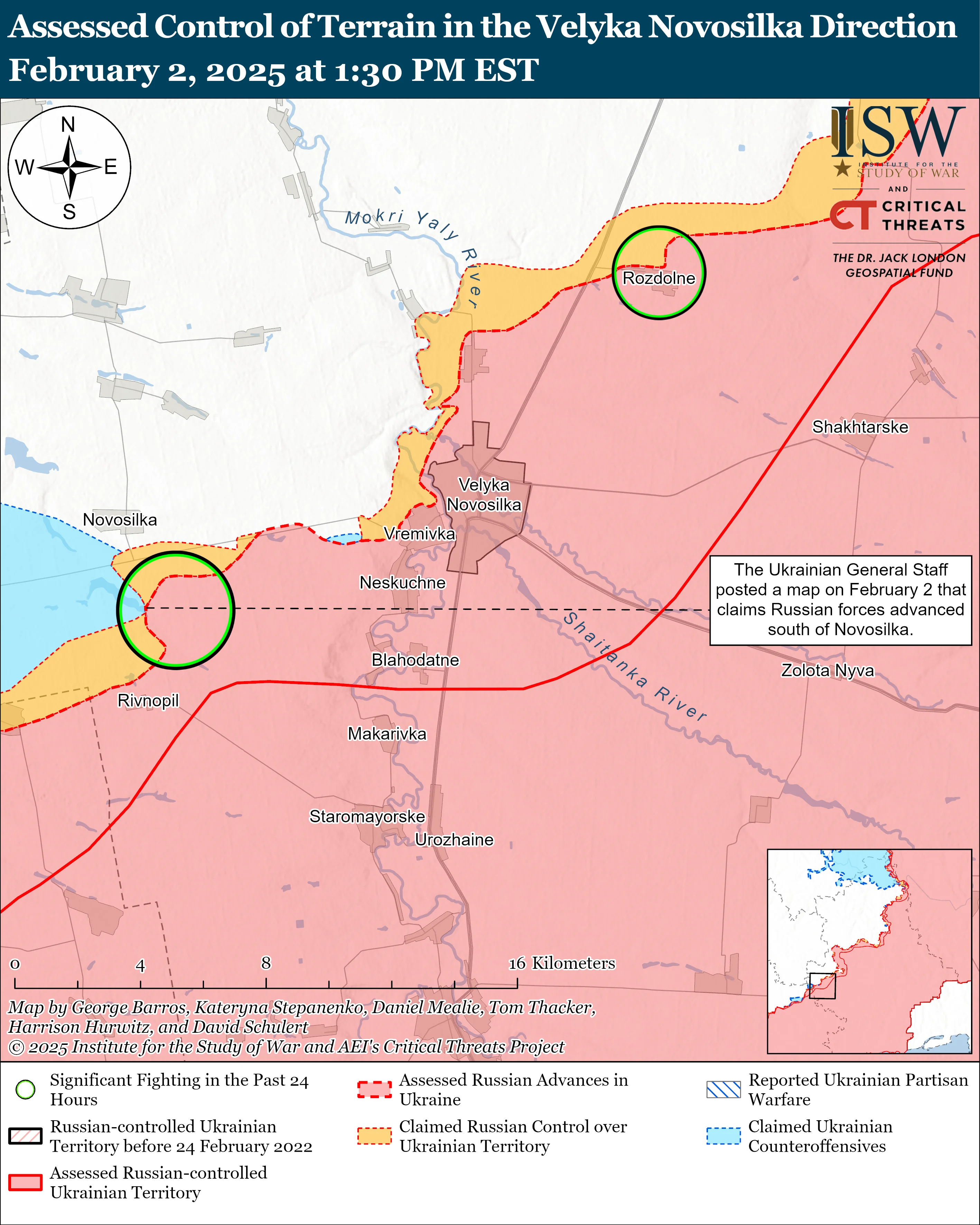 Assessed Control of Terrain in the Velyka Novosilka Direction
February 2, 2025 at 1:30 PM EST

N
W
E
S

ISW
INSTITUTE FOR THE STUDY OF WAR
AND
CT CRITICAL THREATS
THE DR. JACK LONDON GEOSPATIAL FUND

Mokri Yaly River

Rozdolne

Shakhtarske

Velyka Novosilka

Novosilka

Vremivka

Neskuchne

The Ukrainian General Staff posted a map on February 2 that claims Russian forces advanced south of Novosilka.

Shaitanka River

Blahodatne

Zolota Nyva

Rivnopil

Makarivka

Staromayorske

Urozhaine

0 4 8 16 Kilometers

Map by George Barros, Kateryna Stepanenko, Daniel Mealie, Tom Thacker, Harrison Hurwitz, and David Schulert
© 2025 Institute for the Study of War and AEI's Critical Threats Project

Significant Fighting in the Past 24 Hours

Russian-controlled Ukrainian Territory before 24 February 2022

Assessed Russian-controlled Ukrainian Territory

Assessed Russian Advances in Ukraine

Claimed Russian Control over Ukrainian Territory

Reported Ukrainian Partisan Warfare

Claimed Ukrainian Counteroffensives