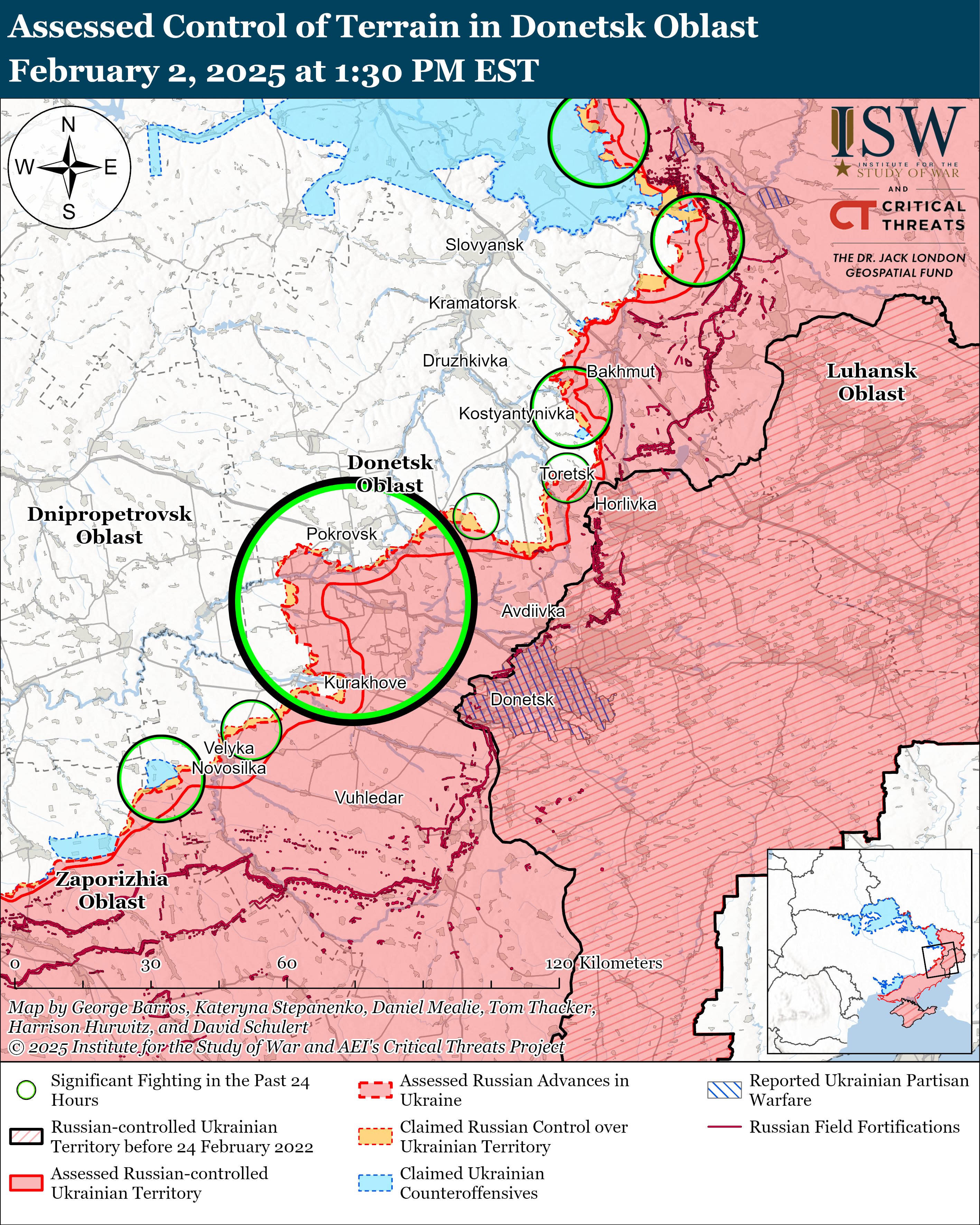 Assessed Control of Terrain in Donetsk Oblast
February 2, 2025 at 1:30 PM EST

N
W
E
S

ISW
INSTITUTE FOR THE STUDY OF WAR
AND
CT CRITICAL THREATS
THE DR. JACK LONDON GEOSPATIAL FUND

Slovyansk
Kramatorsk
Druzhkivka
Bakhmut
Kostyantynivka
Luhansk Oblast
Donetsk Oblast
Toretsk
Horlivka
Dnipropetrovsk Oblast
Pokrovsk
Avdiivka
Kurakhove
Donetsk
Velyka Novosilka
Vuhledar
Zaporizhia Oblast

0 30 60 120 Kilometers

Map by George Barros, Kateryna Stepanenko, Daniel Mealie, Tom Thacker, Harrison Hurwitz, and David Schulert
© 2025 Institute for the Study of War and AEI's Critical Threats Project

Significant Fighting in the Past 24 Hours
Russian-controlled Ukrainian Territory before 24 February 2022
Assessed Russian-controlled Ukrainian Territory
Assessed Russian Advances in Ukraine
Claimed Russian Control over Ukrainian Territory
Claimed Ukrainian Counteroffensives
Reported Ukrainian Partisan Warfare
Russian Field Fortifications