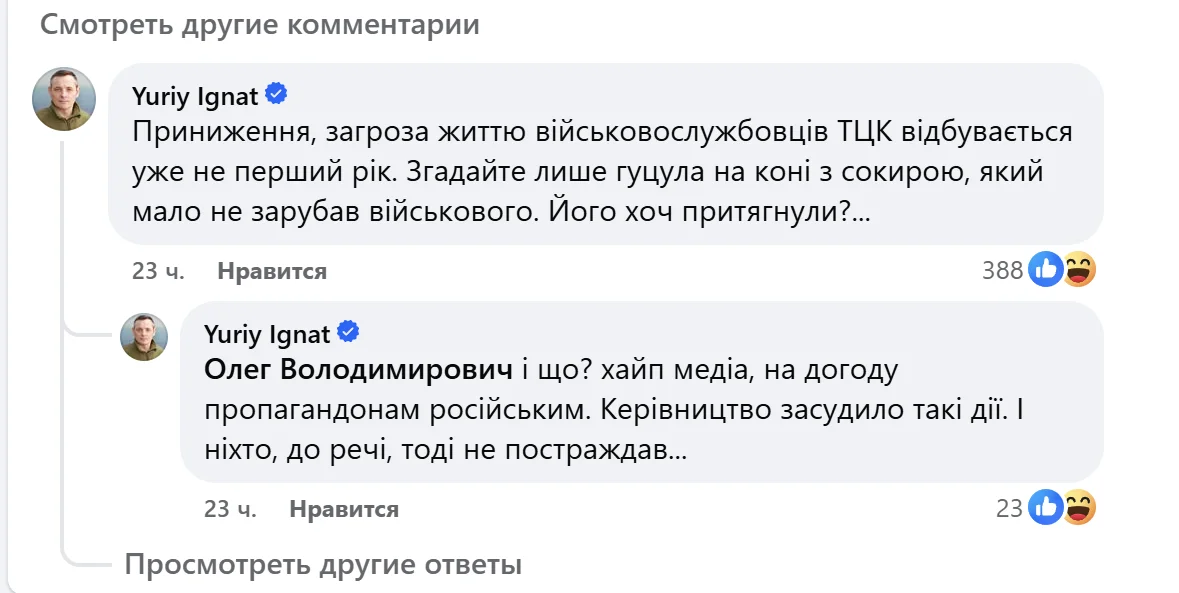 Смотреть другие комментарии

Yuriy Ignat
Приниження, загроза життю військовослужбовців ТЦК відбувається уже не перший рік. Згадайте лише гуцула на коні з сокирою, який мало не зарубав військового. Його хоч притягнули?...

23 ч. Нравится 388

Yuriy Ignat
Олег Володимирович і що? хайп медіа, на догоду пропагандонам російським. Керівництво засудило такі дії. І ніхто, до речі, тоді не постраждав...

23 ч. Нравится 23

Просмотреть другие ответы