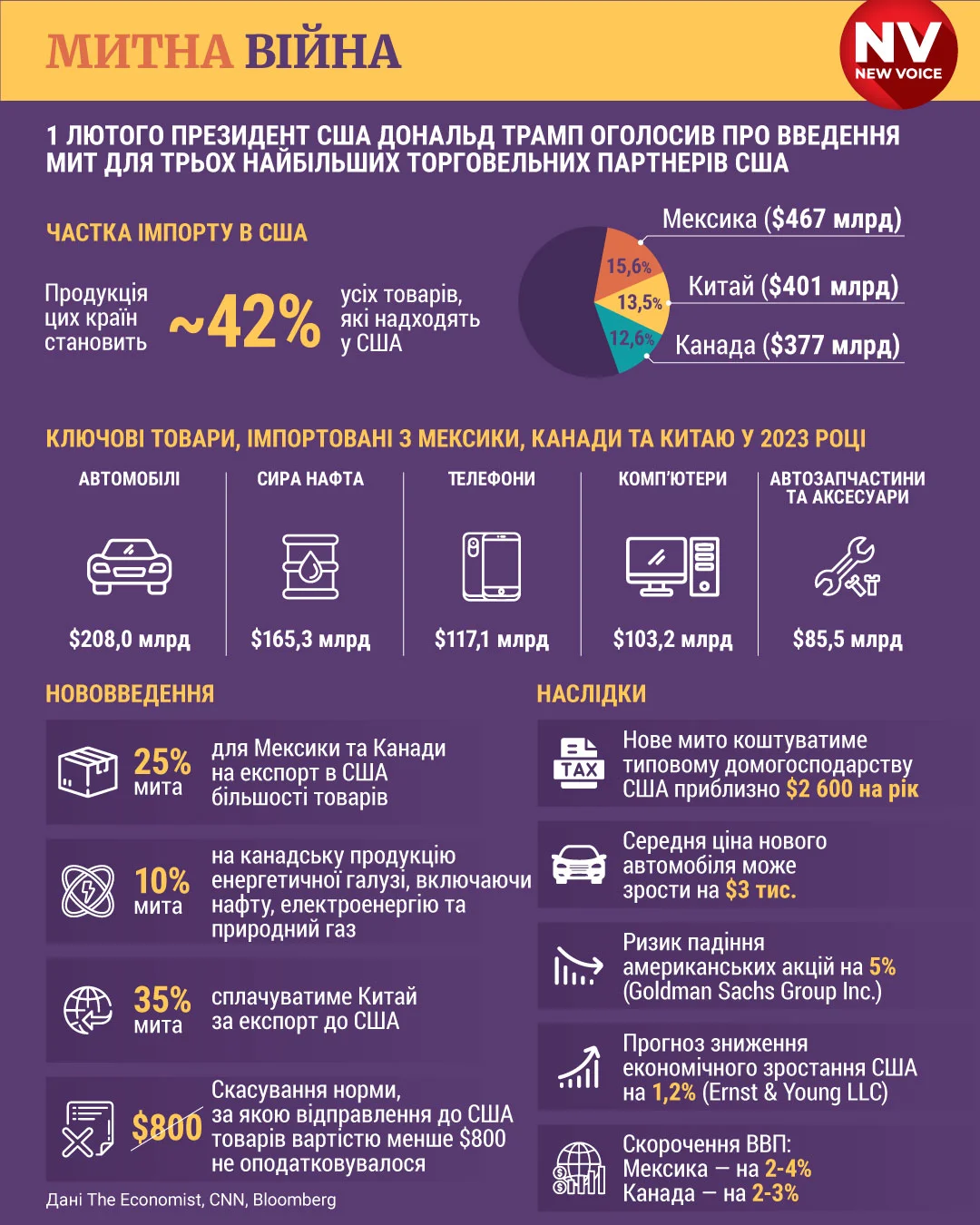 МИТНА ВІЙНА

NV NEW VOICE

1 ЛЮТОГО ПРЕЗИДЕНТ США ДОНАЛЬД ТРАМП ОГОЛОСИВ ПРО ВВЕДЕННЯ МИТ ДЛЯ ТРЬОХ НАЙБІЛЬШИХ ТОРГОВЕЛЬНИХ ПАРТНЕРІВ США

ЧАСТКА ІМПОРТУ В США

Продукція цих країн становить ~42% усіх товарів, які надходять у США

15,6%
13,5%
12,6%

Мексика ($467 млрд)
Китай ($401 млрд)
Канада ($377 млрд)

КЛЮЧОВІ ТОВАРИ, ІМПОРТОВАНІ З МЕКСИКИ, КАНАДИ ТА КИТАЮ У 2023 РОЦІ

| АВТОМОБІЛІ | СИРА НАФТА | ТЕЛЕФОНИ | КОМП'ЮТЕРИ | АВТОЗАПЧАСТИНИ ТА АКСЕСУАРИ |
|---|---|---|---|---|
| $208,0 млрд | $165,3 млрд | $117,1 млрд | $103,2 млрд | $85,5 млрд |

НОВОВВЕДЕННЯ

25% мита для Мексики та Канади на експорт в США більшості товарів

10% мита на канадську продукцію енергетичної галузі, включаючи нафту, електроенергію та природний газ

35% мита сплачуватиме Китай за експорт до США

$800 Скасування норми, за якою відправлення до США товарів вартістю менше $800 не оподатковувалося

Дані The Economist, CNN, Bloomberg

НАСЛІДКИ

TAX
Нове мито коштуватиме типовому домогосподарству США приблизно $2 600 на рік

Середня ціна нового автомобіля може зрости на $3 тис.

Ризик падіння американських акцій на 5% (Goldman Sachs Group Inc.)

Прогноз зниження економічного зростання США на 1,2% (Ernst & Young LLC)

Скорочення ВВП:
Мексика — на 2-4%
Канада — на 2-3%