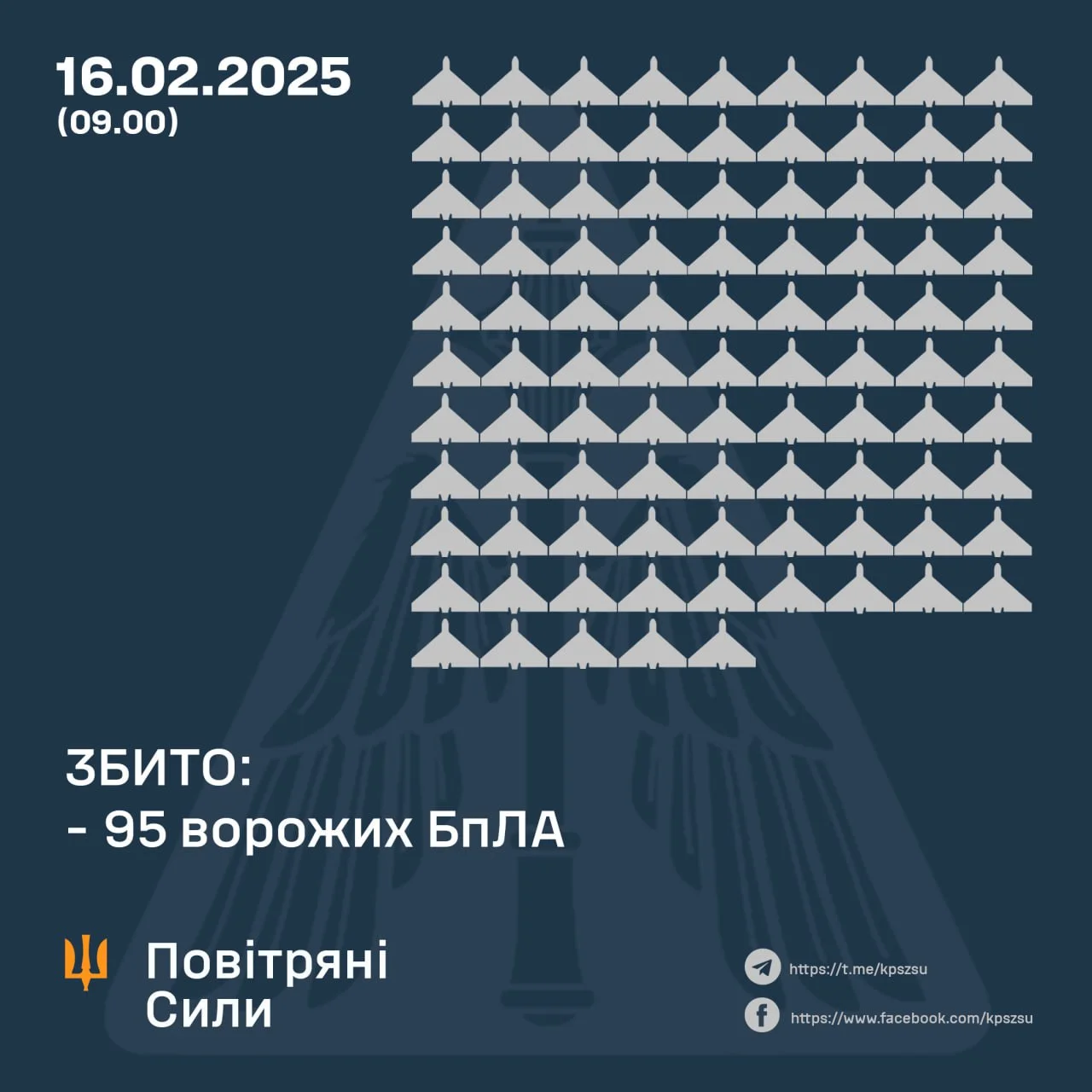 16.02.2025
(09.00)

ЗБИТО:
- 95 ворожих БпЛА

Повітряні
Сили

https://t.me/kpszsu
https://www.facebook.com/kpszsu