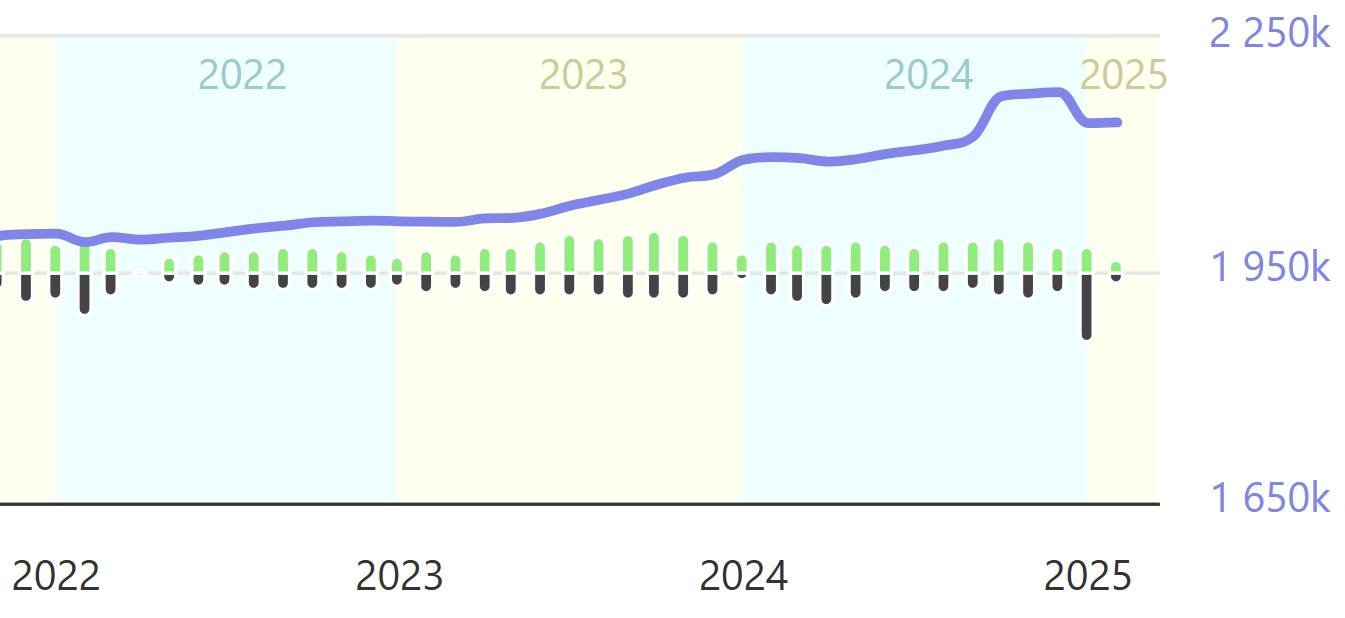 2022
2023
2024
2025
2 250k
1 950k
1 650k
2022
2023
2024
2025