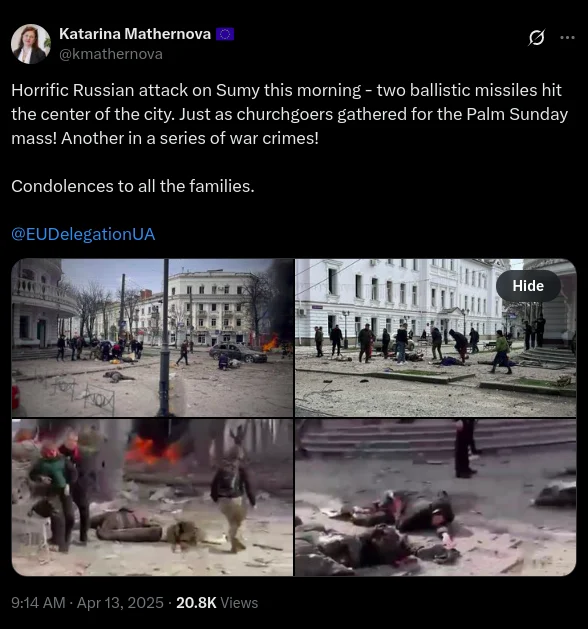 Katarina Mathernova
@kmathernova

Horrific Russian attack on Sumy this morning - two ballistic missiles hit the center of the city. Just as churchgoers gathered for the Palm Sunday mass! Another in a series of war crimes!

Condolences to all the families.

@EUDelegationUA

Hide

9:14 AM · Apr 13, 2025 · 20.8K Views