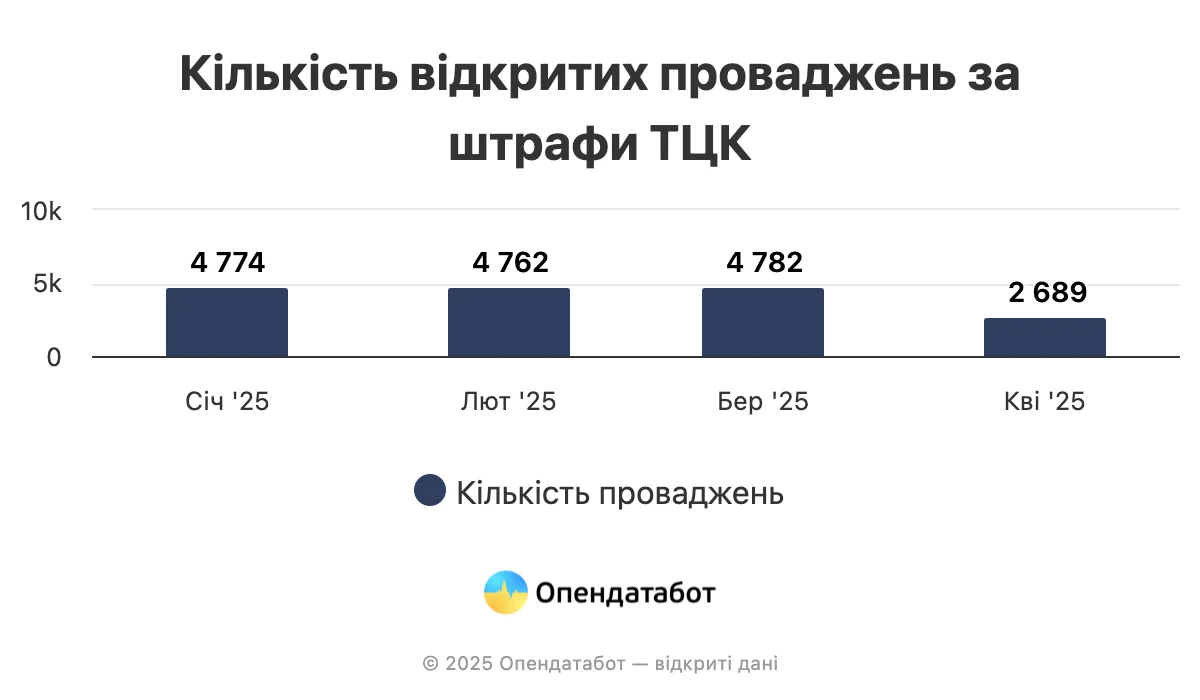 Кількість відкритих проваджень за штрафи ТЦК

10k
5k
0

4 774
4 762
4 782
2 689

Січ '25
Лют '25
Бер '25
Кві '25

Кількість проваджень

Опендатабот

© 2025 Опендатабот — відкриті дані