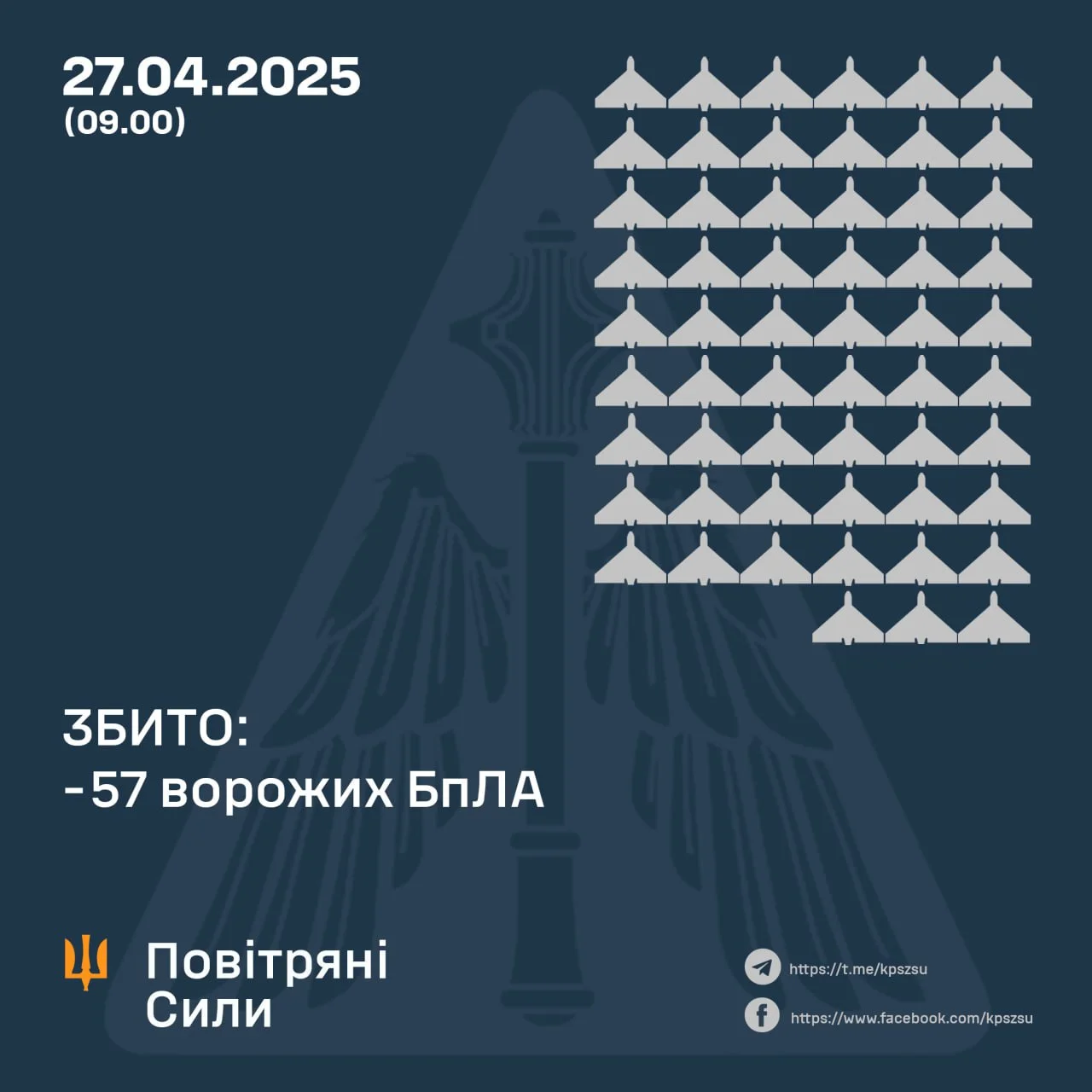 27.04.2025
(09.00)

ЗБИТО:
- 57 ворожих БпЛА

Повітряні Сили

https://t.me/kpszsu
https://www.facebook.com/kpszsu