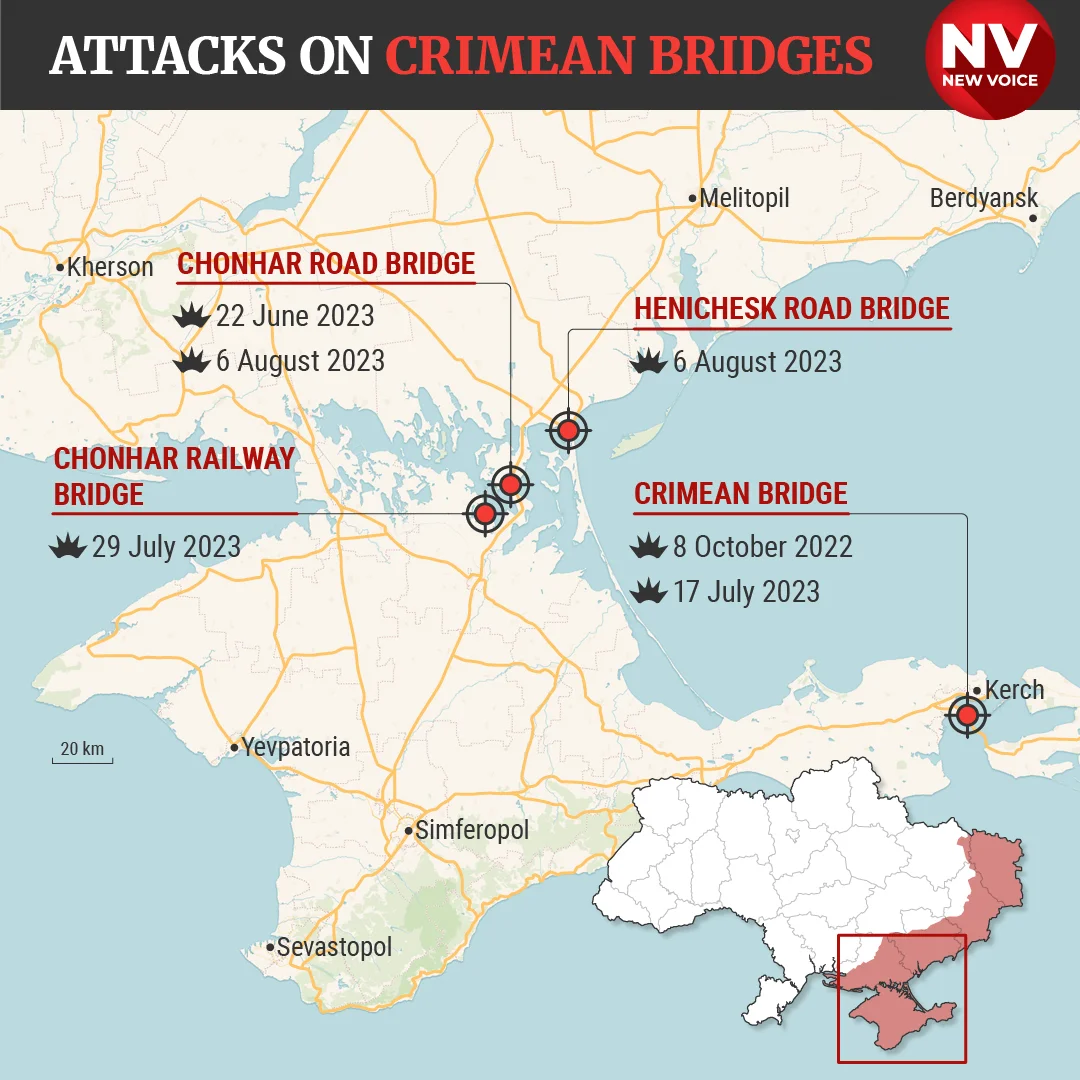 ATTACKS ON CRIMEAN BRIDGES

NV
NEW VOICE

Melitopil
Berdyansk
Kherson

CHONHAR ROAD BRIDGE
22 June 2023
6 August 2023

HENICHESK ROAD BRIDGE
6 August 2023

CHONHAR RAILWAY BRIDGE
29 July 2023

CRIMEAN BRIDGE
8 October 2022
17 July 2023

Kerch
20 km
Yevpatoria
Simferopol
Sevastopol