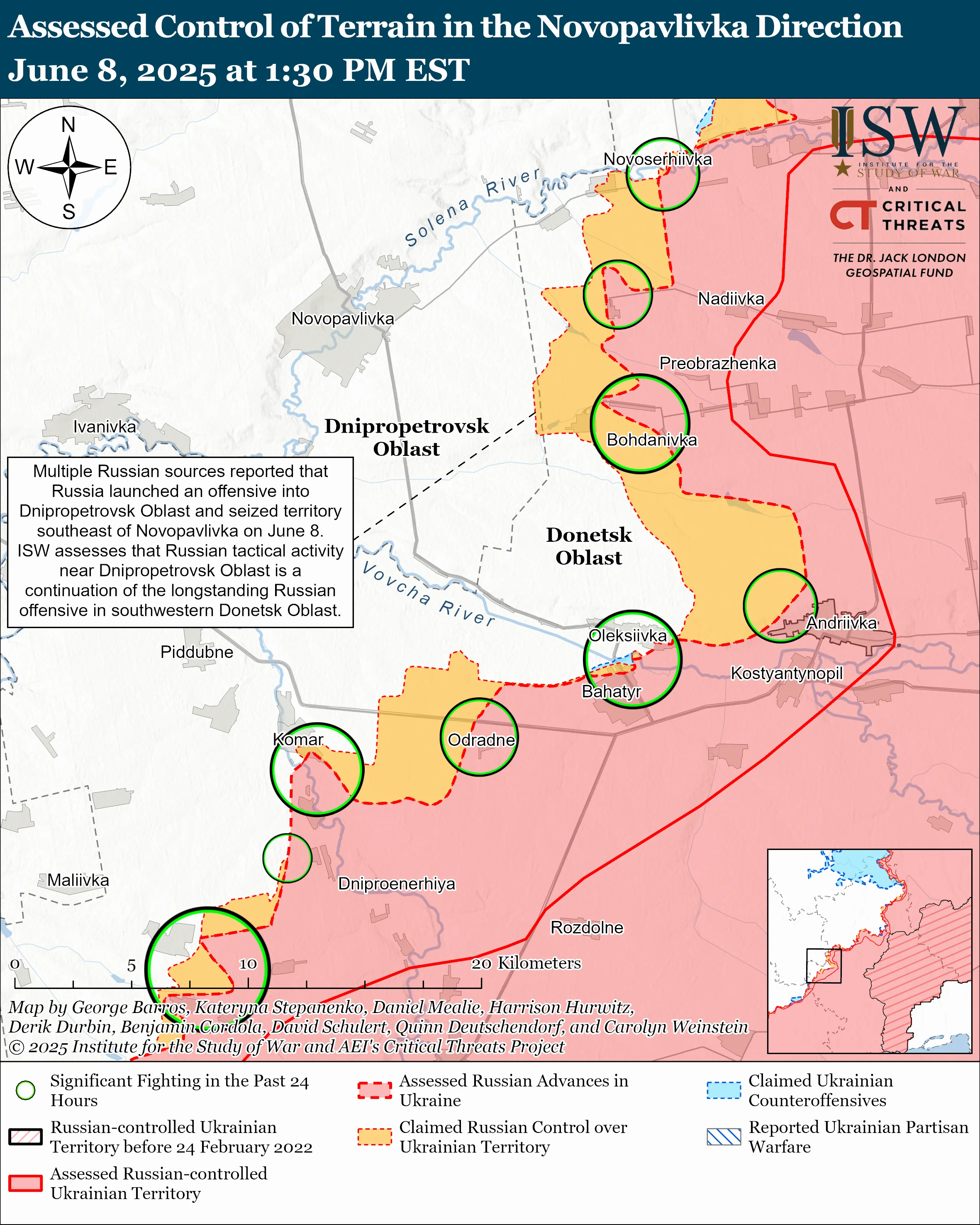 Assessed Control of Terrain in the Novopavlivka Direction
June 8, 2025 at 1:30 PM EST

N
W E
S

ISW
INSTITUTE FOR THE STUDY OF WAR
AND
CT CRITICAL THREATS
THE DR. JACK LONDON GEOSPATIAL FUND

Novoserhiivka
Solena River
Nadiivka
Novopavlivka
Preobrazhenka
Ivanivka
Dnipropetrovsk Oblast
Bohdanivka
Multiple Russian sources reported that Russia launched an offensive into Dnipropetrovsk Oblast and seized territory southeast of Novopavlivka on June 8. ISW assesses that Russian tactical activity near Dnipropetrovsk Oblast is a continuation of the longstanding Russian offensive in southwestern Donetsk Oblast.
Donetsk Oblast
Vovcha River
Andriivka
Oleksiivka
Piddubne
Kostyantynopil
Bahatyr
Komar
Odradne
Maliivka
Dniproenerhiya
Rozdolne
0 5 10 20 Kilometers

Map by George Barros, Kateryna Stepanenko, Daniel Mealie, Harrison Hurwitz, Derik Durbin, Benjamin Cordola, David Schulert, Quinn Deutschendorf, and Carolyn Weinstein
© 2025 Institute for the Study of War and AEI's Critical Threats Project

Significant Fighting in the Past 24 Hours
Russian-controlled Ukrainian Territory before 24 February 2022
Assessed Russian-controlled Ukrainian Territory
Assessed Russian Advances in Ukraine
Claimed Russian Control over Ukrainian Territory
Claimed Ukrainian Counteroffensives
Reported Ukrainian Partisan Warfare