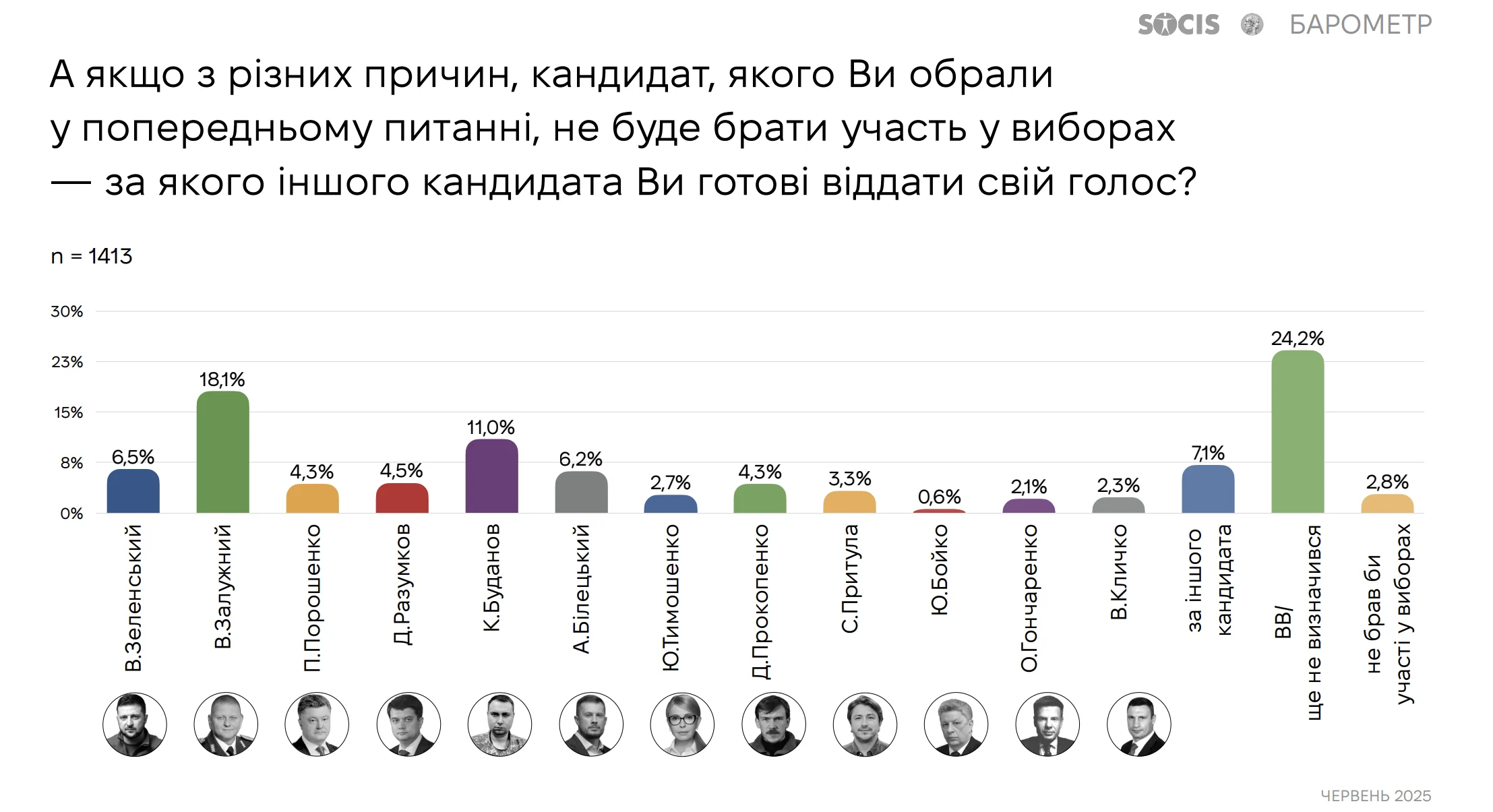 SOCIS БАРОМЕТР

А якщо з різних причин, кандидат, якого Ви обрали у попередньому питанні, не буде брати участь у виборах — за якого іншого кандидата Ви готові віддати свій голос?

n = 1413

30%
23%
15%
8%
0%

6,5%
18,1%
4,3%
4,5%
11,0%
6,2%
2,7%
4,3%
3,3%
0,6%
2,1%
2,3%
7,1%
24,2%
2,8%

В.Зеленський
В.Залужний
П.Порошенко
Д.Разумков
К.Буданов
А.Білецький
Ю.Тимошенко
Д.Прокопенко
С.Притула
Ю.Бойко
О.Гончаренко
В.Кличко
за іншого кандидата
ВВ/ ще не визначився
не брав би участі у виборах

ЧЕРВЕНЬ 2025