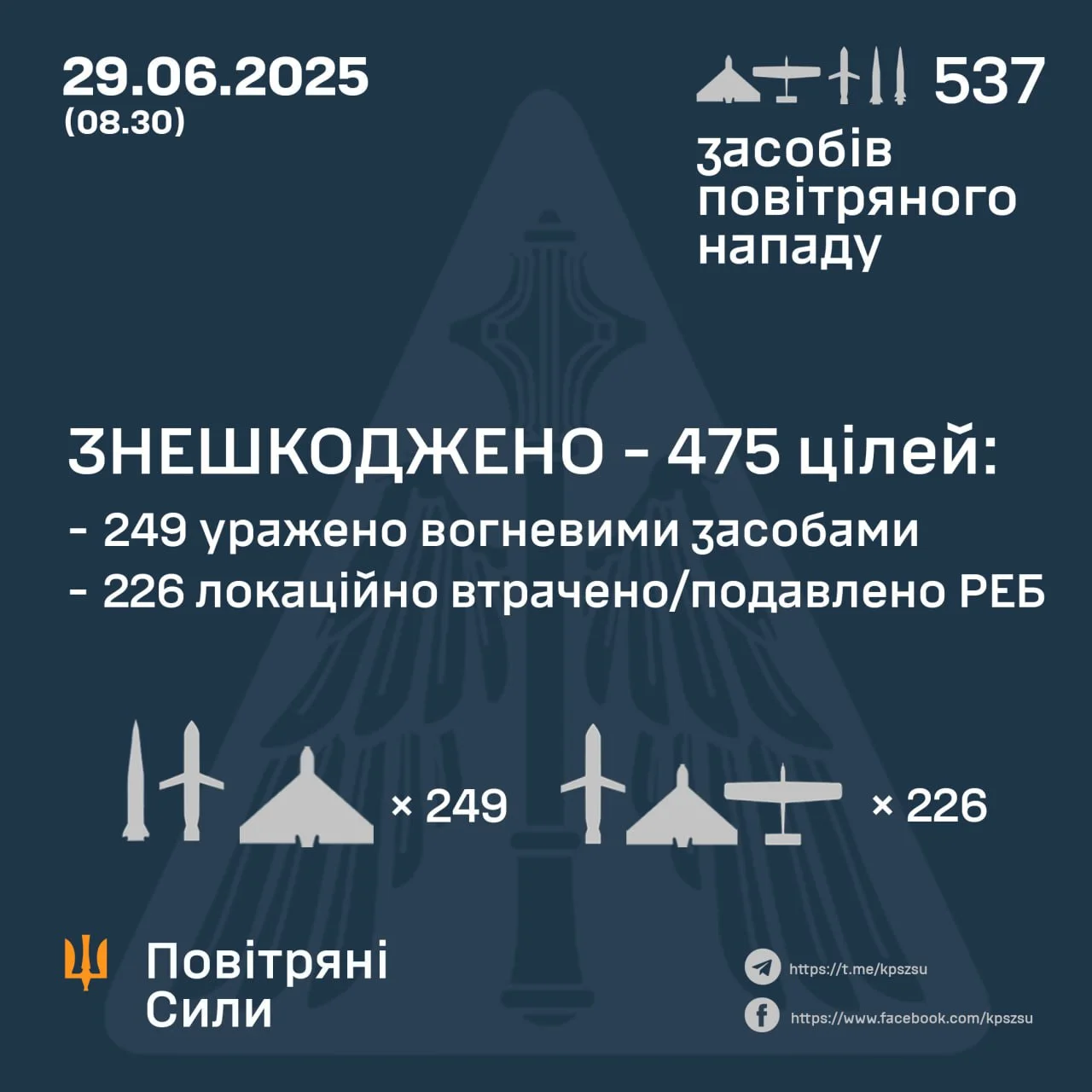 29.06.2025
(08.30)

537
засобів повітряного нападу

ЗНЕШКОДЖЕНО - 475 цілей:
- 249 уражено вогневими засобами
- 226 локаційно втрачено/подавлено РЕБ

× 249

× 226

Повітряні Сили

https://t.me/kpszsu
https://www.facebook.com/kpszsu