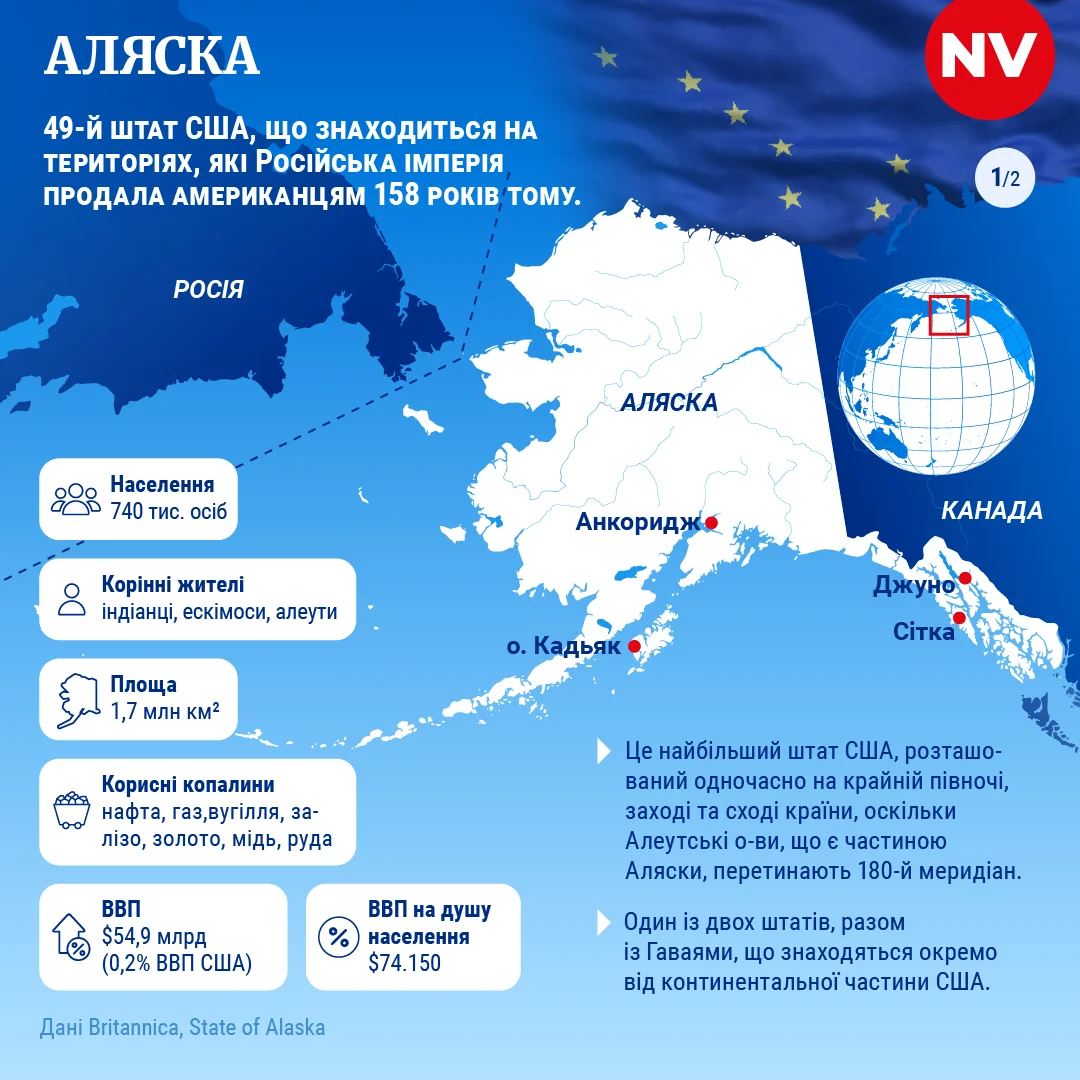 АЛЯСКА

NV

49-й штат США, що знаходиться на територіях, які Російська імперія продала американцям 158 років тому.

1/2

РОСІЯ

АЛЯСКА

КАНАДА

Анкоридж

Джуно

Сітка

о. Кадьяк

Населення
740 тис. осіб

Корінні жителі
індіанці, ескімоси, алеути

Площа
1,7 млн км²

Корисні копалини
нафта, газ,вугілля, залізо, золото, мідь, руда

ВВП
$54,9 млрд
(0,2% ВВП США)

ВВП на душу населення
$74.150

Це найбільший штат США, розташований одночасно на крайній півночі, заході та сході країни, оскільки Алеутські о-ви, що є частиною Аляски, перетинають 180-й меридіан.

Один із двох штатів, разом із Гаваями, що знаходяться окремо від континентальної частини США.

Дані Britannica, State of Alaska