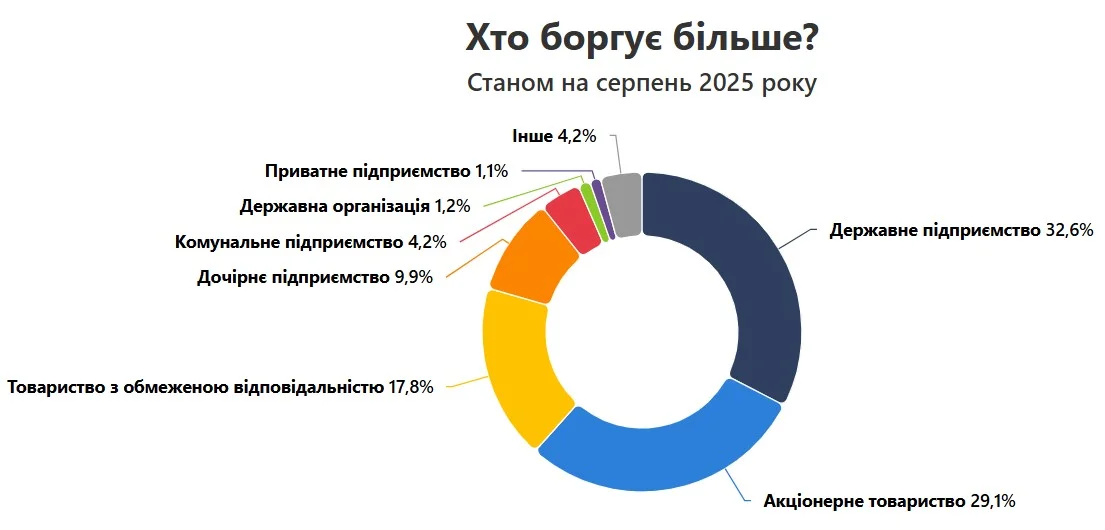 Хто боргує більше?
Станом на серпень 2025 року

Інше 4,2%
Приватне підприємство 1,1%
Державна організація 1,2%
Комунальне підприємство 4,2%
Дочірнє підприємство 9,9%
Товариство з обмеженою відповідальністю 17,8%
Державне підприємство 32,6%
Акціонерне товариство 29,1%