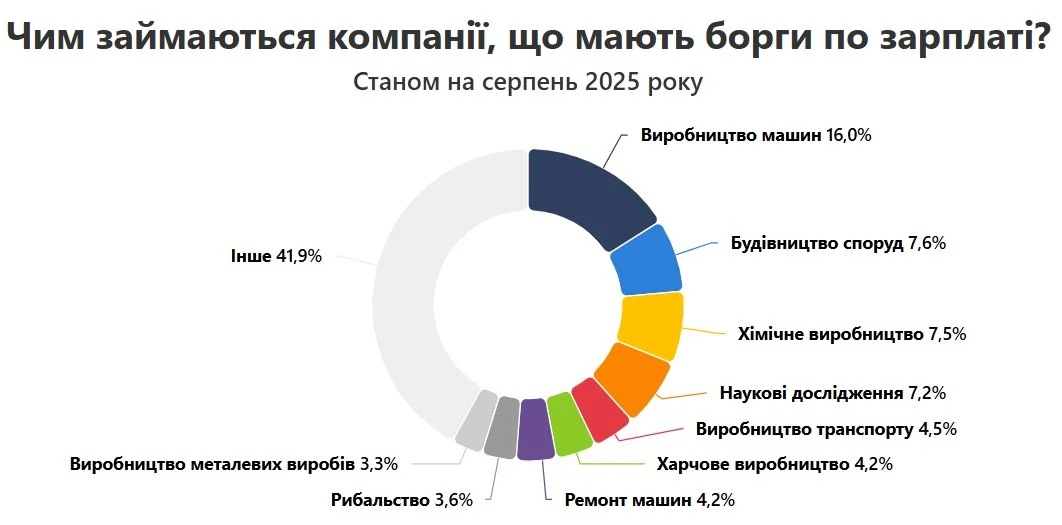 Чим займаються компанії, що мають борги по зарплаті?

Станом на серпень 2025 року

Виробництво машин 16,0%

Будівництво споруд 7,6%

Хімічне виробництво 7,5%

Наукові дослідження 7,2%

Виробництво транспорту 4,5%

Харчове виробництво 4,2%

Ремонт машин 4,2%

Рибальство 3,6%

Виробництво металевих виробів 3,3%

Інше 41,9%