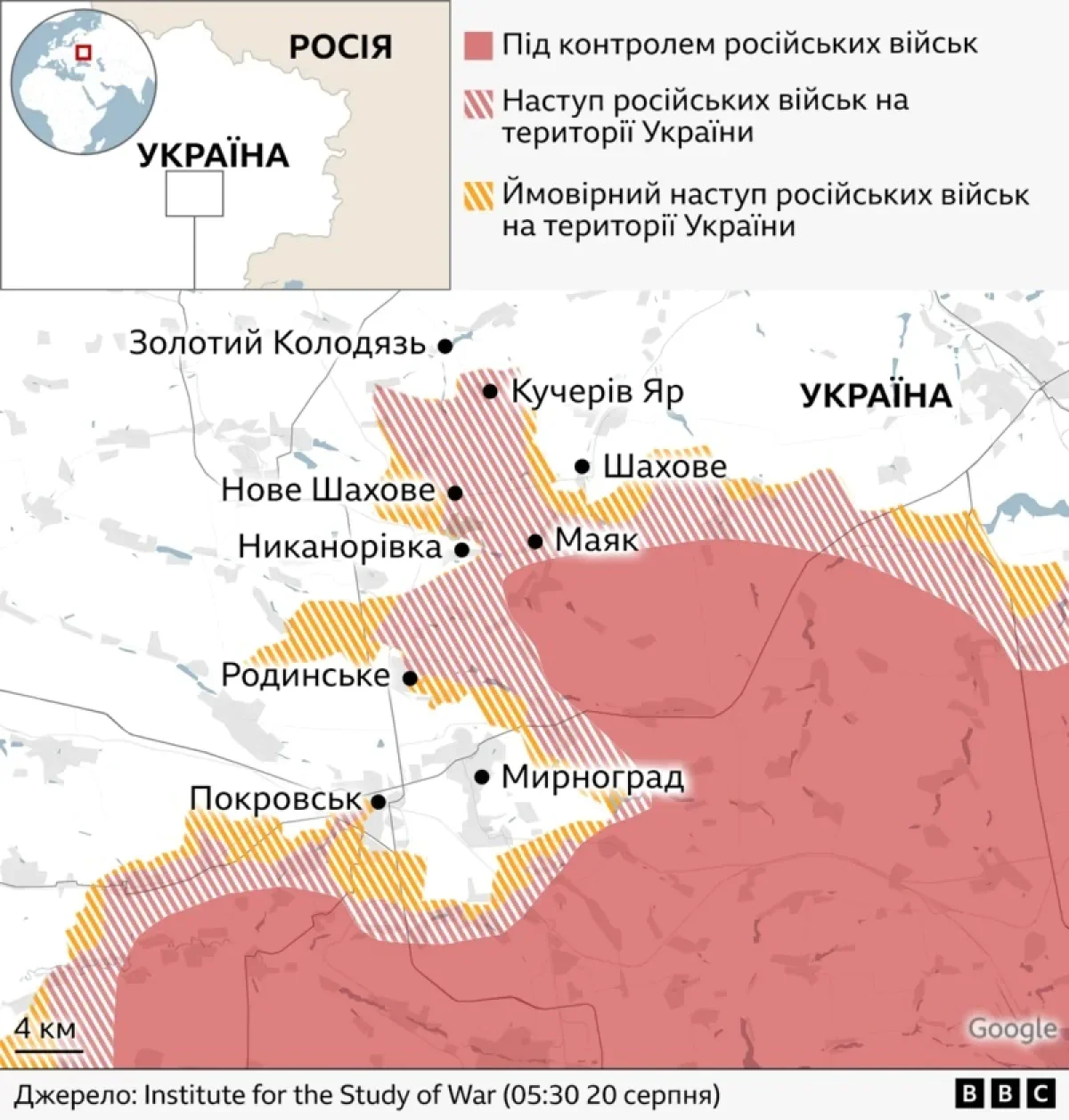 РОСІЯ

УКРАЇНА

Під контролем російських військ

Наступ російських військ на території України

Ймовірний наступ російських військ на території України

Золотий Колодязь

Кучерів Яр

УКРАЇНА

Шахове

Нове Шахове

Никанорівка

Маяк

Родинське

Мирноград

Покровськ

4 км

Google

Джерело: Institute for the Study of War (05:30 20 серпня)

BBC