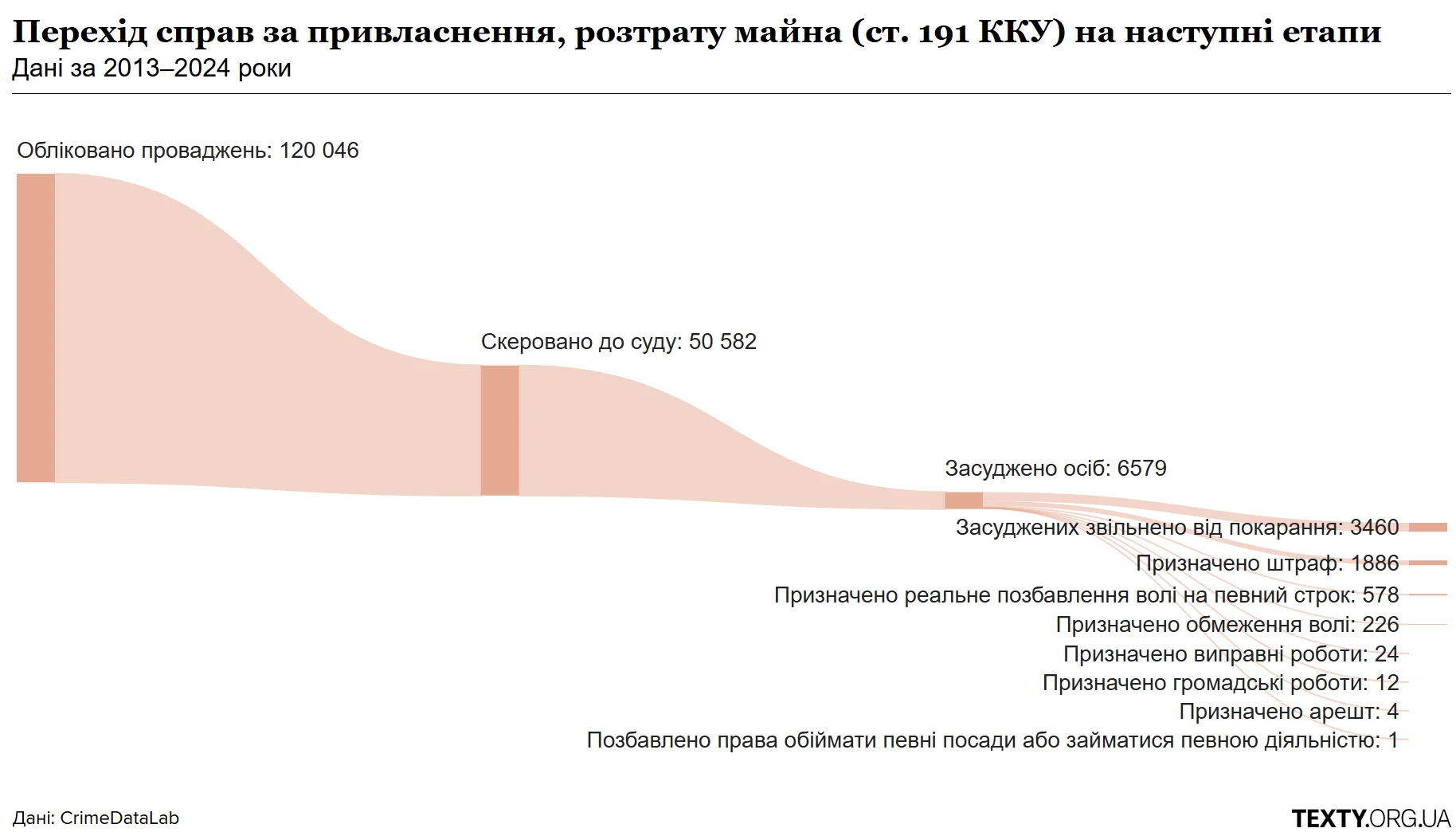 Перехід справ за привласнення, розтрату майна (ст. 191 ККУ) на наступні етапи
Дані за 2013–2024 роки

Обліковано проваджень: 120 046

Скеровано до суду: 50 582

Засуджено осіб: 6579

Засуджених звільнено від покарання: 3460
Призначено штраф: 1886
Призначено реальне позбавлення волі на певний строк: 578
Призначено обмеження волі: 226
Призначено виправні роботи: 24
Призначено громадські роботи: 12
Призначено арешт: 4
Позбавлено права обіймати певні посади або займатися певною діяльністю: 1

Дані: CrimeDataLab

TEXTY.ORG.UA