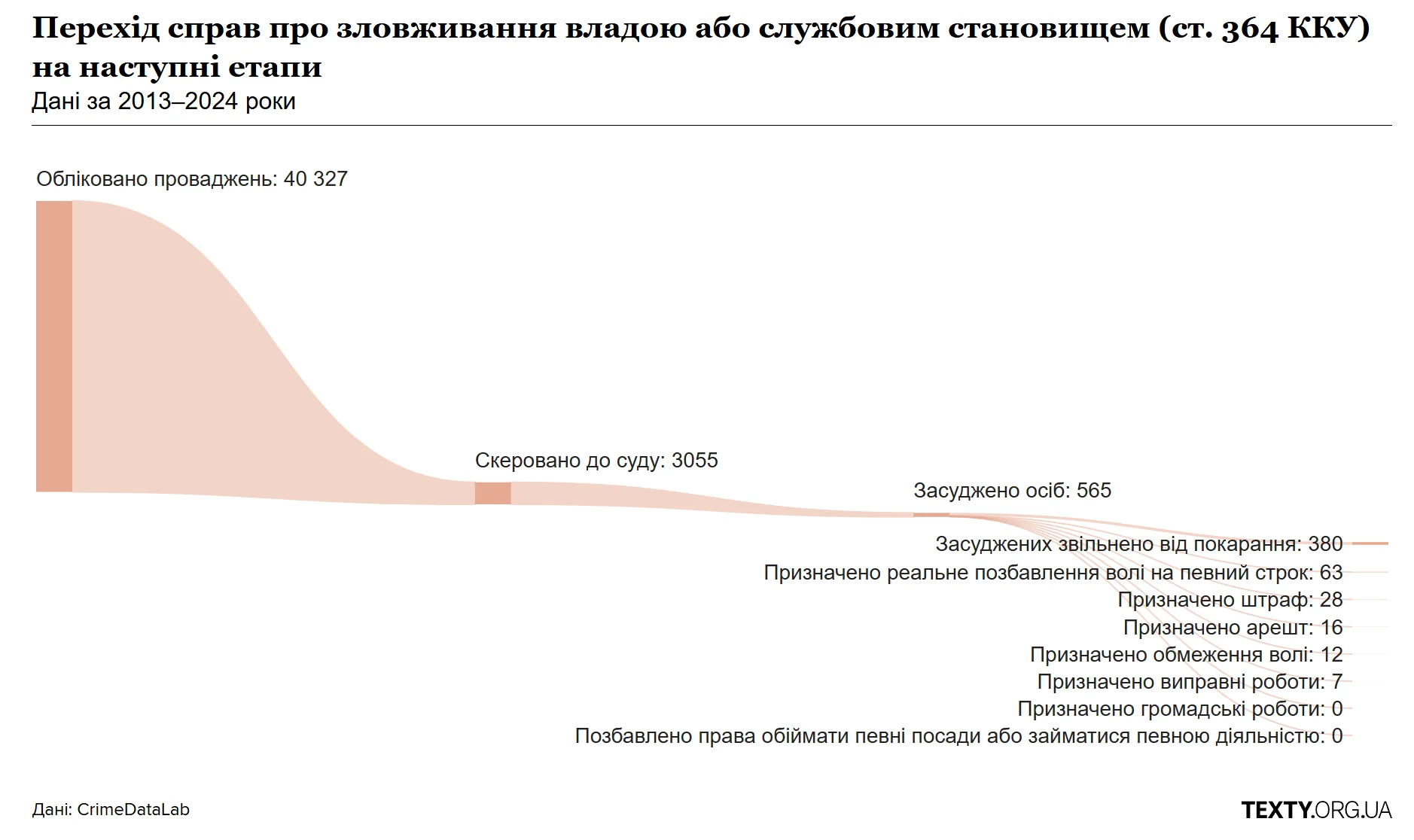 Перехід справ про зловживання владою або службовим становищем (ст. 364 ККУ) на наступні етапи
Дані за 2013–2024 роки

Обліковано проваджень: 40 327

Скеровано до суду: 3055

Засуджено осіб: 565

Засуджених звільнено від покарання: 380
Призначено реальне позбавлення волі на певний строк: 63
Призначено штраф: 28
Призначено арешт: 16
Призначено обмеження волі: 12
Призначено виправні роботи: 7
Призначено громадські роботи: 0
Позбавлено права обіймати певні посади або займатися певною діяльністю: 0

Дані: CrimeDataLab

TEXTY.ORG.UA