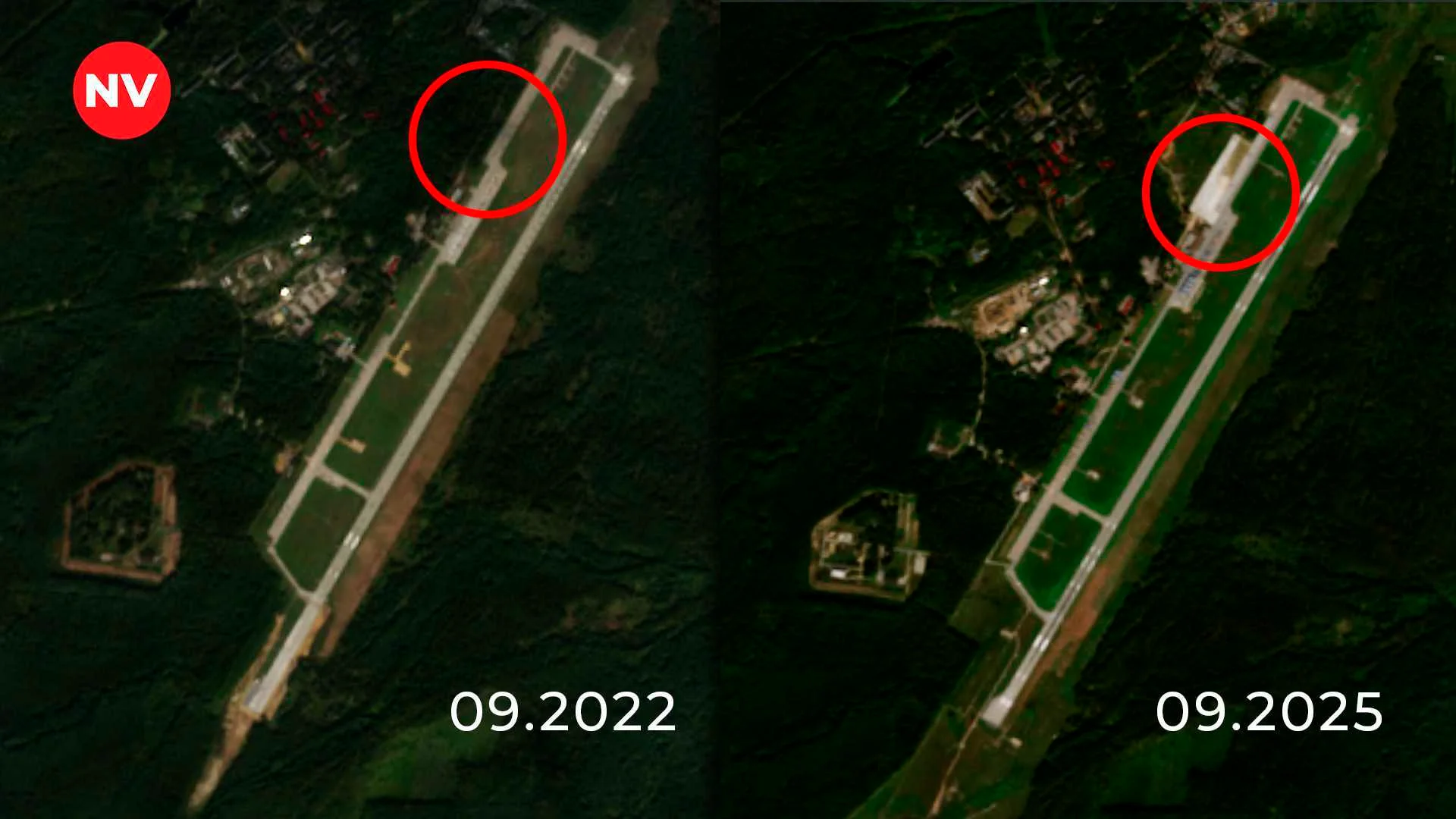 NV

09.2022

09.2025