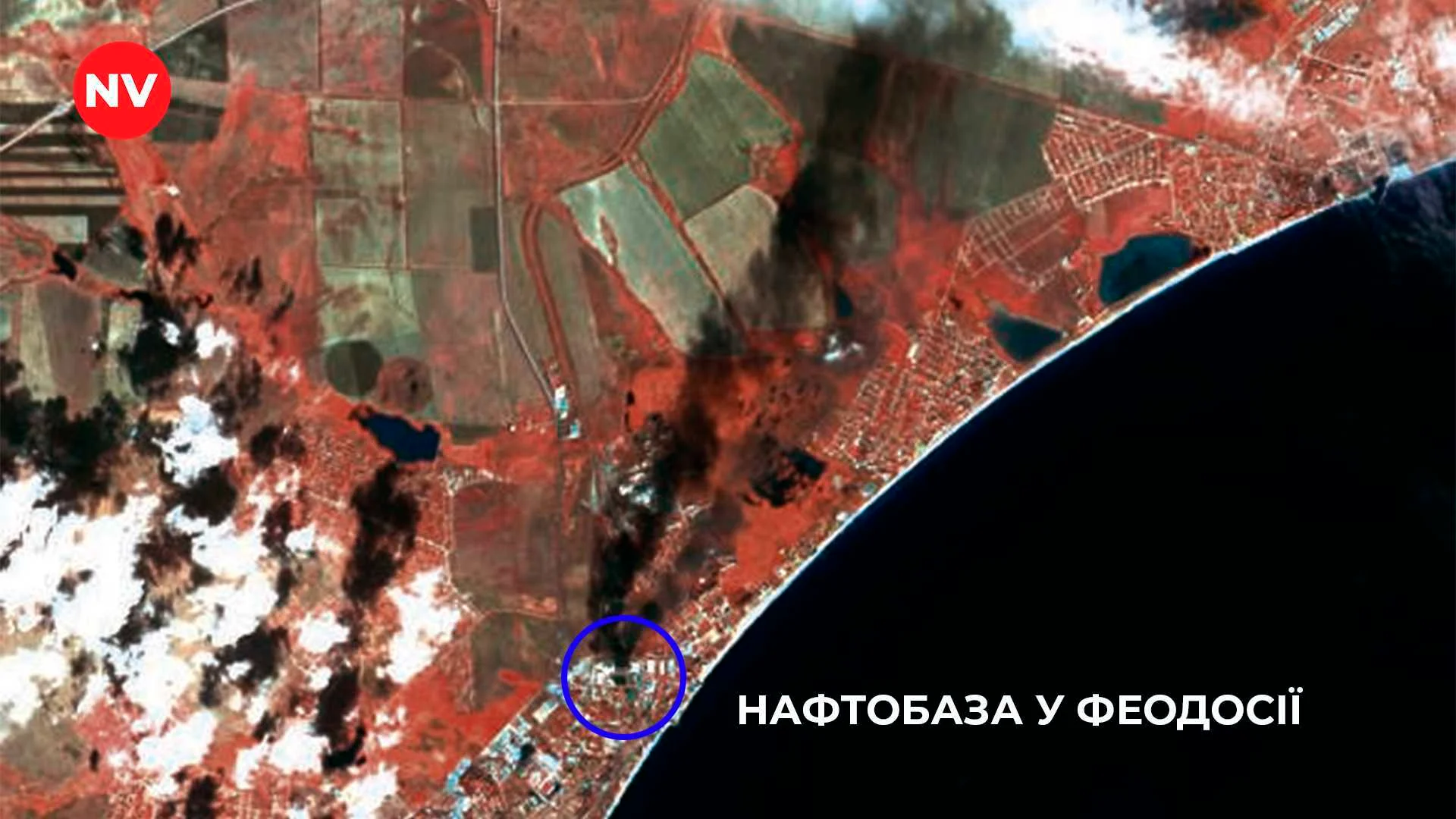 NV

НАФТОБАЗА У ФЕОДОСІЇ