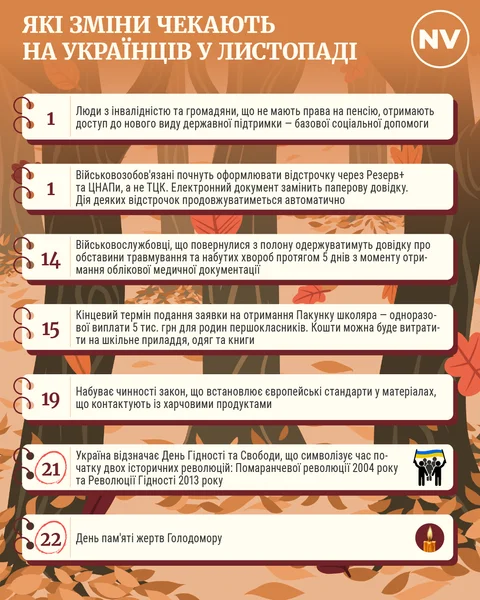 ЯКІ ЗМІНИ ЧЕКАЮТЬ НА УКРАЇНЦІВ У ЛИСТОПАДІ

NV

1
Люди з інвалідністю та громадяни, що не мають права на пенсію, отримають доступ до нового виду державної підтримки — базової соціальної допомоги

1
Військовозобов'язані почнуть оформлювати відстрочку через Резерв+ та ЦНАПи, а не ТЦК. Електронний документ замінить паперову довідку. Дія деяких відстрочок продовжуватиметься автоматично

14
Військовослужбовці, що повернулися з полону одержуватимуть довідку про обставини травмування та набутих хвороб протягом 5 днів з моменту отримання облікової медичної документації

15
Кінцевий термін подання заявки на отримання Пакунку школяра — одноразової виплати 5 тис. грн для родин першокласників. Кошти можна буде витратити на шкільне приладдя, одяг та книги

19
Набуває чинності закон, що встановлює європейські стандарти у матеріалах, що контактують із харчовими продуктами

21
Україна відзначає День Гідності та Свободи, що символізує час початку двох історичних революцій: Помаранчевої революції 2004 року та Революції Гідності 2013 року

22
День пам'яті жертв Голодомору