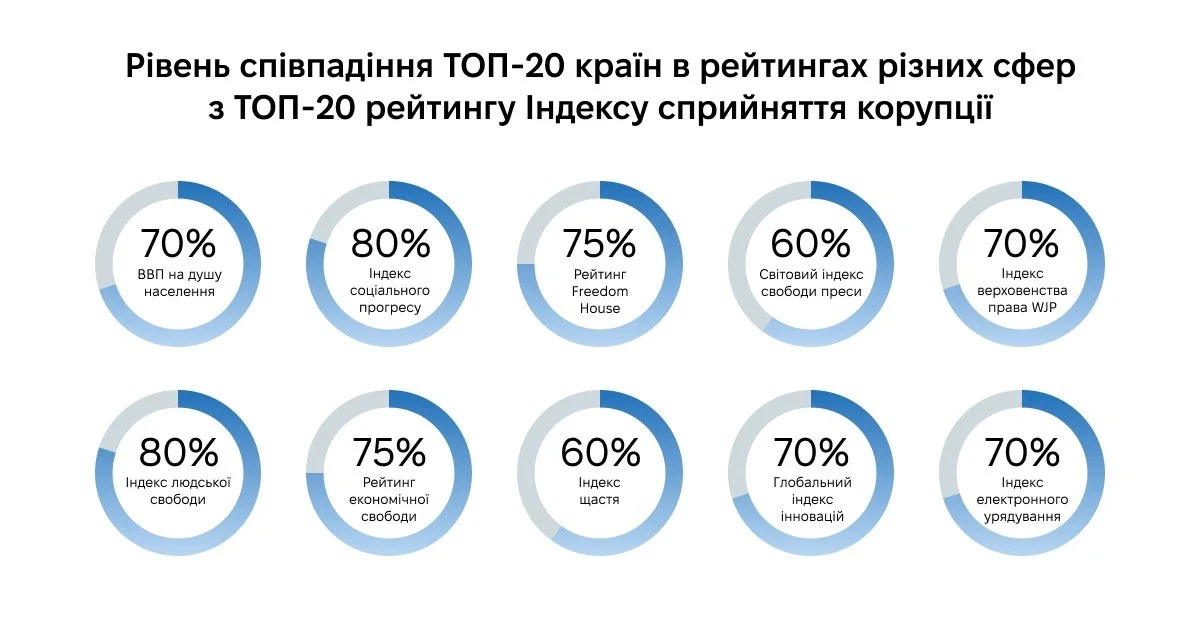 Рівень співпадіння ТОП-20 країн в рейтингах різних сфер з ТОП-20 рейтингу Індексу сприйняття корупції

70%
ВВП на душу населення

80%
Індекс соціального прогресу

75%
Рейтинг Freedom House

60%
Світовий індекс свободи преси

70%
Індекс верховенства права WJP

80%
Індекс людської свободи

75%
Рейтинг економічної свободи

60%
Індекс щастя

70%
Глобальний індекс інновацій

70%
Індекс електронного урядування