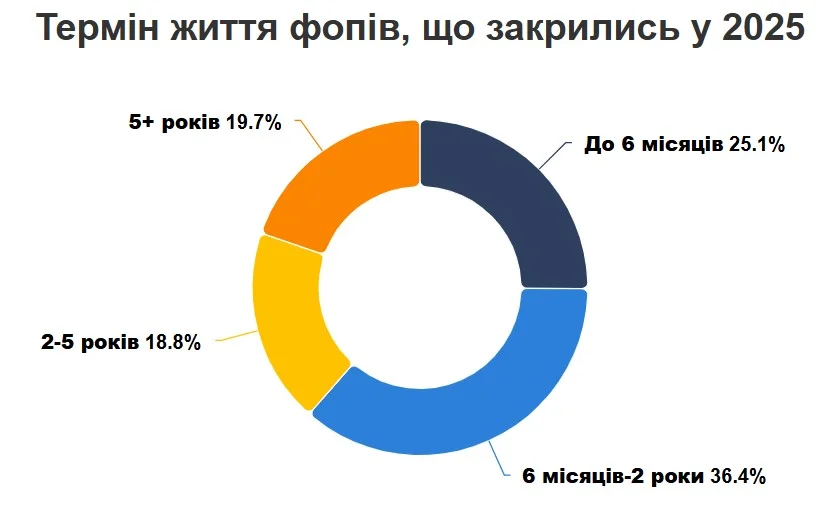 Термін життя фопів, що закрились у 2025

5+ років 19.7%

До 6 місяців 25.1%

2-5 років 18.8%

6 місяців-2 роки 36.4%