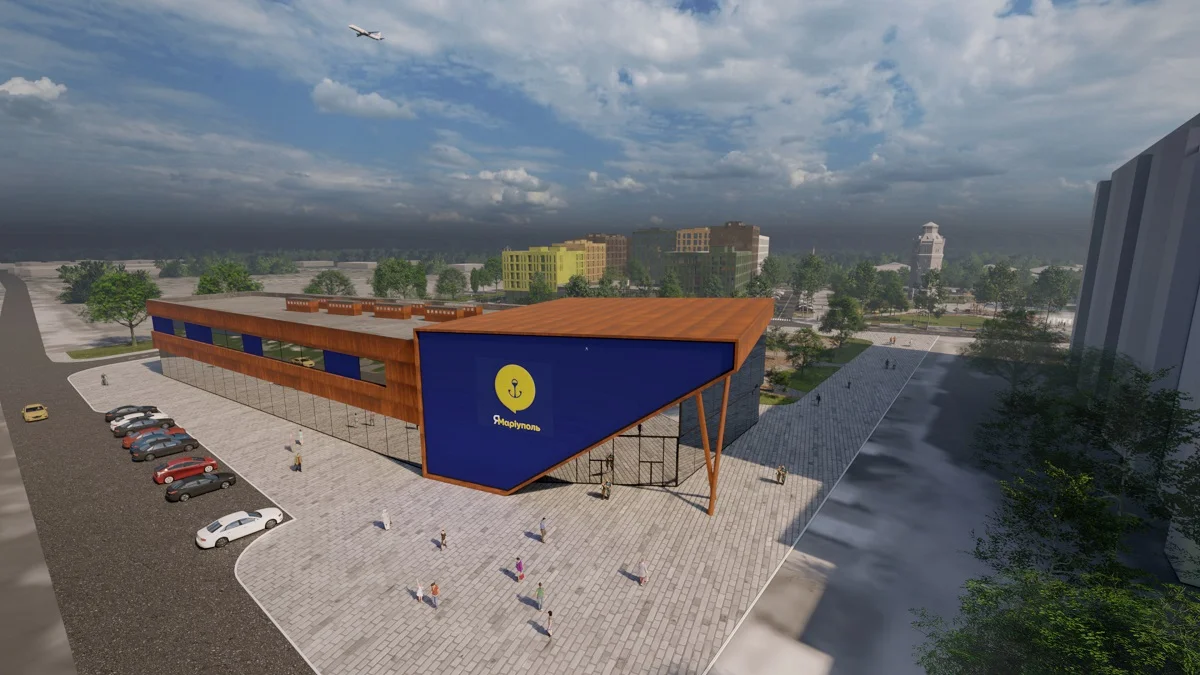 ЯМаріуполь