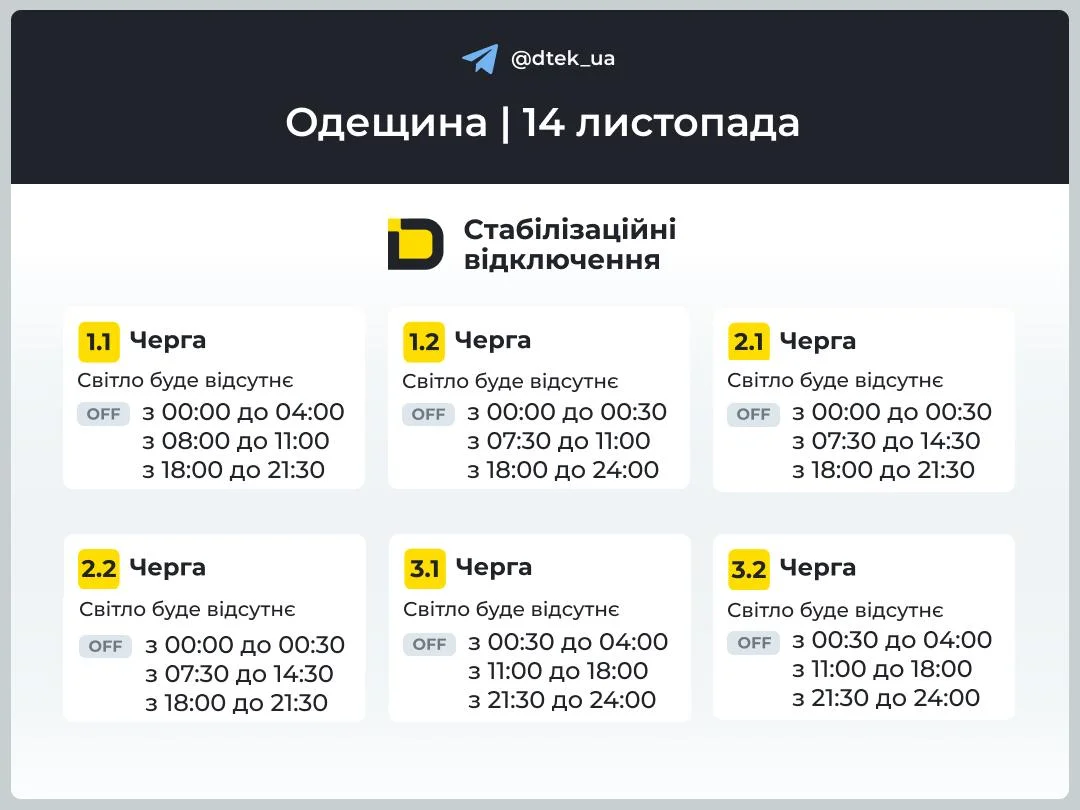 @dtek_ua

Одещина | 14 листопада

Стабілізаційні відключення

1.1 Черга
Світло буде відсутнє
OFF з 00:00 до 04:00
з 08:00 до 11:00
з 18:00 до 21:30

1.2 Черга
Світло буде відсутнє
OFF з 00:00 до 00:30
з 07:30 до 11:00
з 18:00 до 24:00

2.1 Черга
Світло буде відсутнє
OFF з 00:00 до 00:30
з 07:30 до 14:30
з 18:00 до 21:30

2.2 Черга
Світло буде відсутнє
OFF з 00:00 до 00:30
з 07:30 до 14:30
з 18:00 до 21:30

3.1 Черга
Світло буде відсутнє
OFF з 00:30 до 04:00
з 11:00 до 18:00
з 21:30 до 24:00

3.2 Черга
Світло буде відсутнє
OFF з 00:30 до 04:00
з 11:00 до 18:00
з 21:30 до 24:00