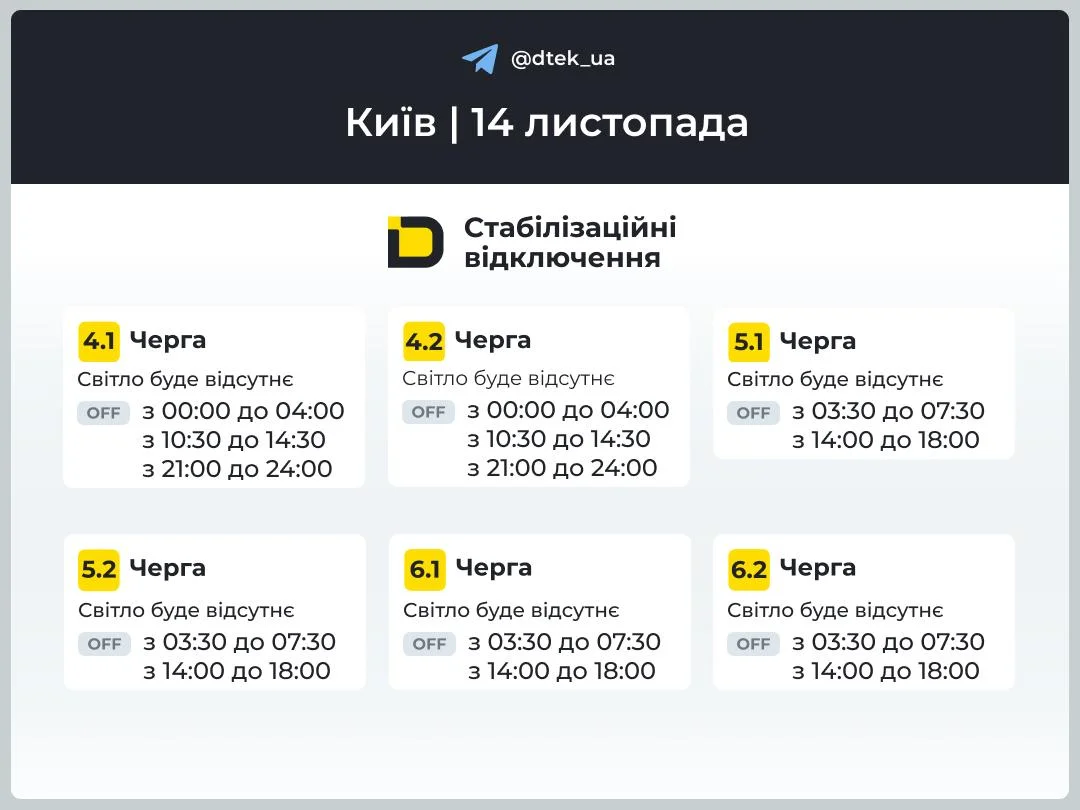 @dtek_ua

Київ | 14 листопада

Стабілізаційні відключення

4.1 Черга
Світло буде відсутнє
OFF з 00:00 до 04:00
з 10:30 до 14:30
з 21:00 до 24:00

4.2 Черга
Світло буде відсутнє
OFF з 00:00 до 04:00
з 10:30 до 14:30
з 21:00 до 24:00

5.1 Черга
Світло буде відсутнє
OFF з 03:30 до 07:30
з 14:00 до 18:00

5.2 Черга
Світло буде відсутнє
OFF з 03:30 до 07:30
з 14:00 до 18:00

6.1 Черга
Світло буде відсутнє
OFF з 03:30 до 07:30
з 14:00 до 18:00

6.2 Черга
Світло буде відсутнє
OFF з 03:30 до 07:30
з 14:00 до 18:00