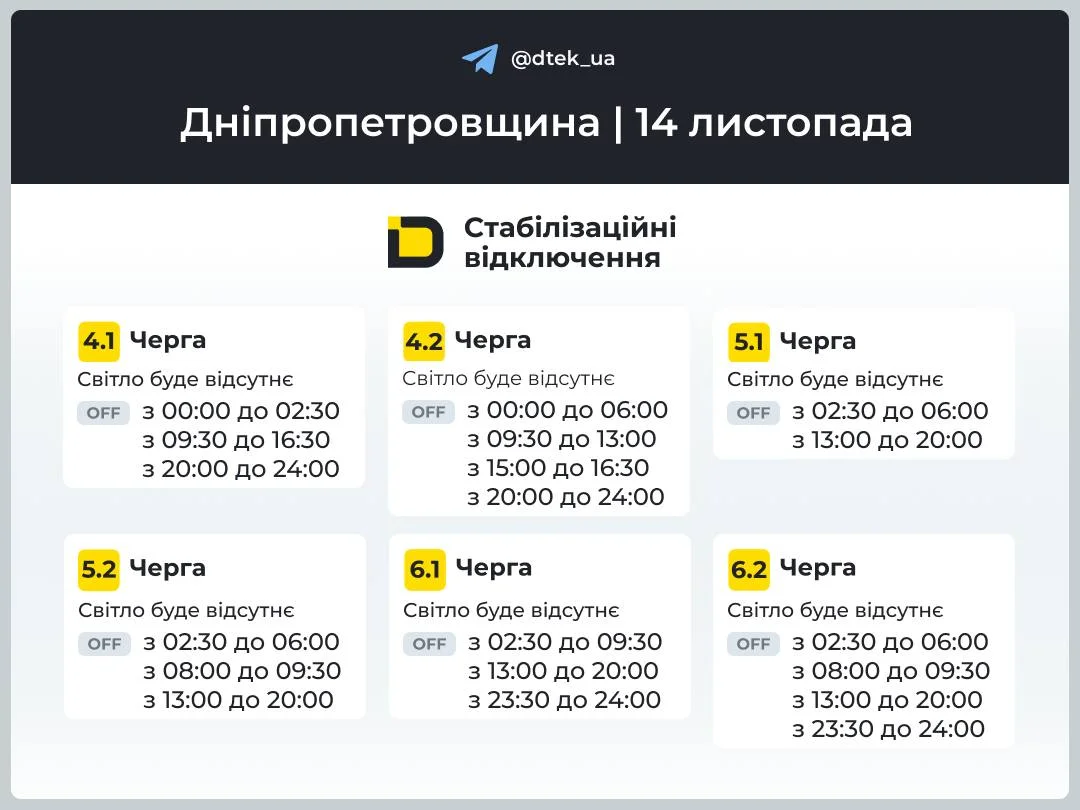 @dtek_ua

Дніпропетровщина | 14 листопада

Стабілізаційні відключення

4.1 Черга
Світло буде відсутнє
OFF з 00:00 до 02:30
з 09:30 до 16:30
з 20:00 до 24:00

4.2 Черга
Світло буде відсутнє
OFF з 00:00 до 06:00
з 09:30 до 13:00
з 15:00 до 16:30
з 20:00 до 24:00

5.1 Черга
Світло буде відсутнє
OFF з 02:30 до 06:00
з 13:00 до 20:00

5.2 Черга
Світло буде відсутнє
OFF з 02:30 до 06:00
з 08:00 до 09:30
з 13:00 до 20:00

6.1 Черга
Світло буде відсутнє
OFF з 02:30 до 09:30
з 13:00 до 20:00
з 23:30 до 24:00

6.2 Черга
Світло буде відсутнє
OFF з 02:30 до 06:00
з 08:00 до 09:30
з 13:00 до 20:00
з 23:30 до 24:00