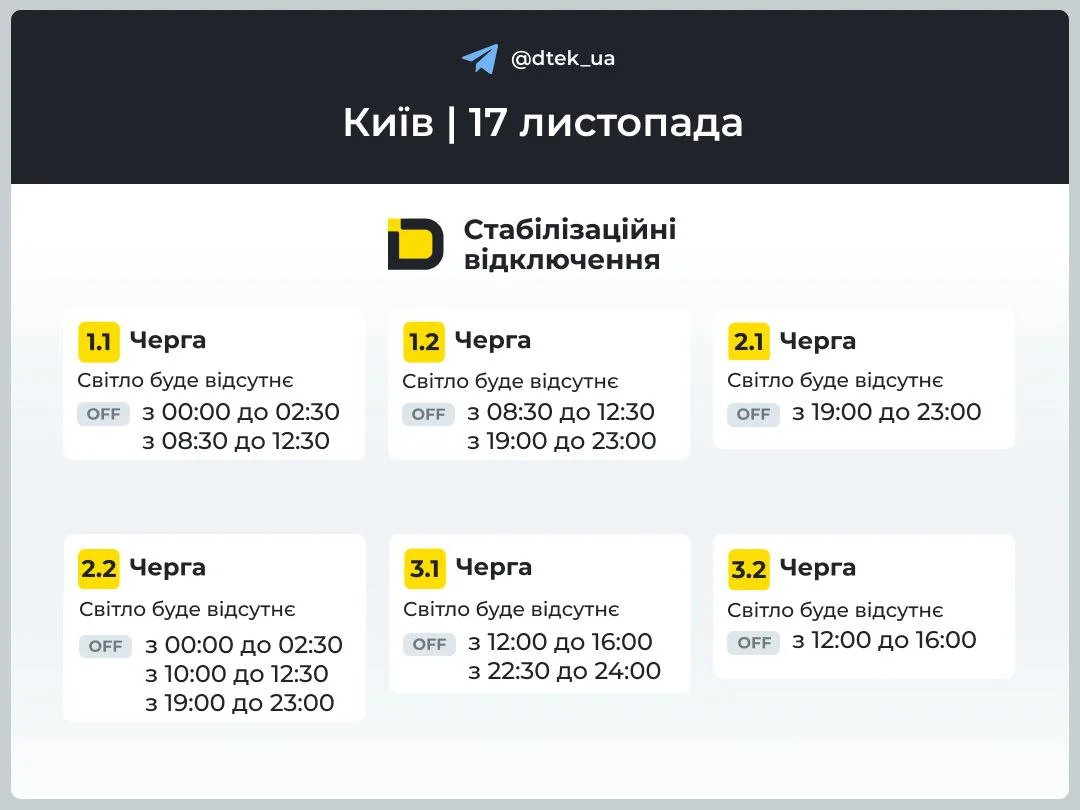 @dtek_ua

Київ | 17 листопада

Стабілізаційні відключення

1.1 Черга
Світло буде відсутнє
OFF з 00:00 до 02:30
з 08:30 до 12:30

1.2 Черга
Світло буде відсутнє
OFF з 08:30 до 12:30
з 19:00 до 23:00

2.1 Черга
Світло буде відсутнє
OFF з 19:00 до 23:00

2.2 Черга
Світло буде відсутнє
OFF з 00:00 до 02:30
з 10:00 до 12:30
з 19:00 до 23:00

3.1 Черга
Світло буде відсутнє
OFF з 12:00 до 16:00
з 22:30 до 24:00

3.2 Черга
Світло буде відсутнє
OFF з 12:00 до 16:00