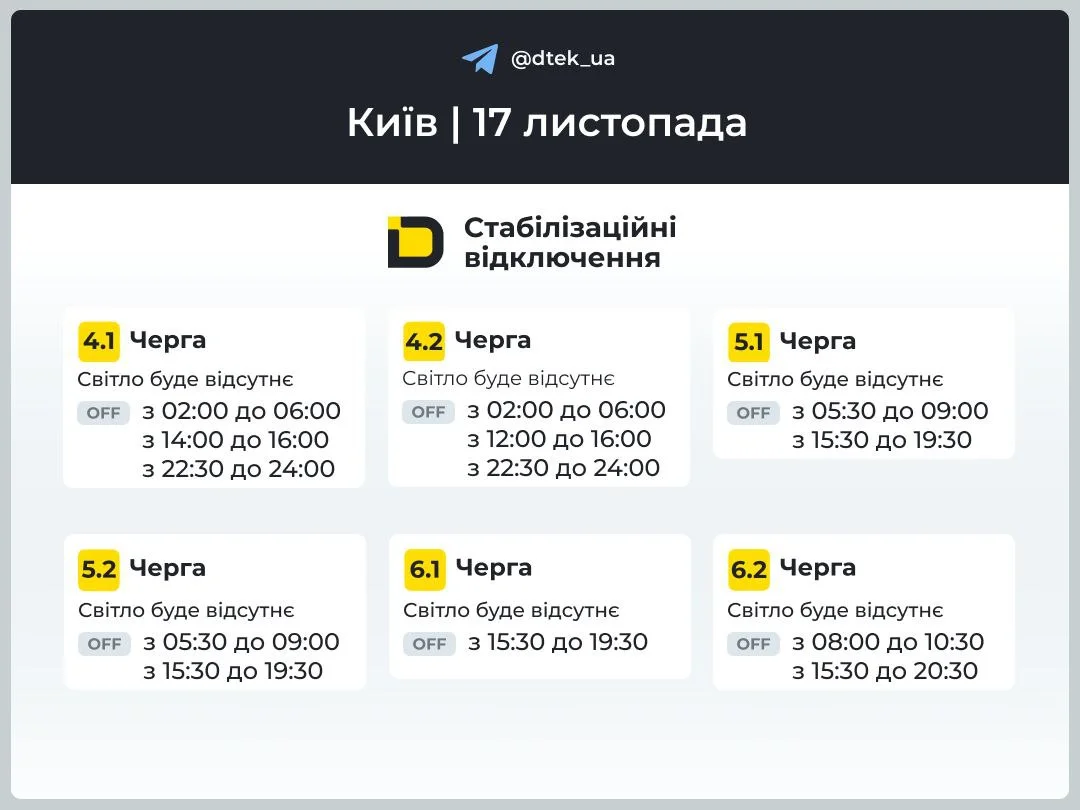 @dtek_ua

Київ | 17 листопада

Стабілізаційні відключення

4.1 Черга
Світло буде відсутнє
OFF з 02:00 до 06:00
з 14:00 до 16:00
з 22:30 до 24:00

4.2 Черга
Світло буде відсутнє
OFF з 02:00 до 06:00
з 12:00 до 16:00
з 22:30 до 24:00

5.1 Черга
Світло буде відсутнє
OFF з 05:30 до 09:00
з 15:30 до 19:30

5.2 Черга
Світло буде відсутнє
OFF з 05:30 до 09:00
з 15:30 до 19:30

6.1 Черга
Світло буде відсутнє
OFF з 15:30 до 19:30

6.2 Черга
Світло буде відсутнє
OFF з 08:00 до 10:30
з 15:30 до 20:30