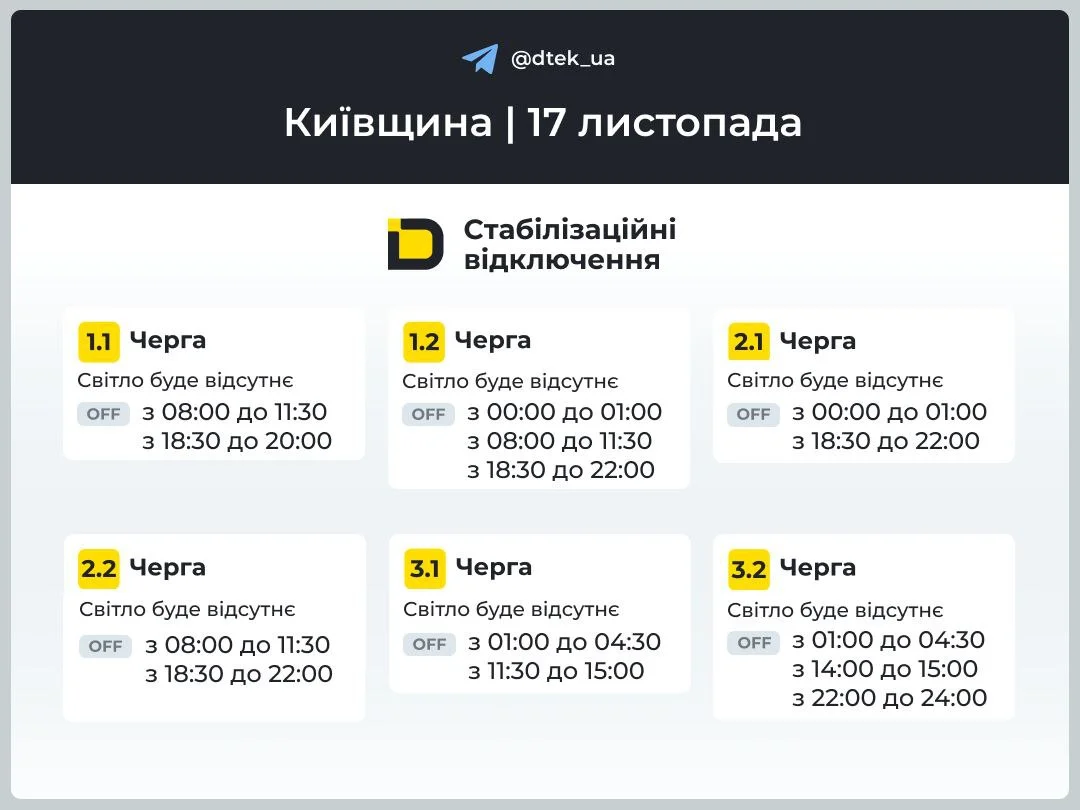 @dtek_ua

Київщина | 17 листопада

Стабілізаційні відключення

1.1 Черга
Світло буде відсутнє
OFF з 08:00 до 11:30
з 18:30 до 20:00

1.2 Черга
Світло буде відсутнє
OFF з 00:00 до 01:00
з 08:00 до 11:30
з 18:30 до 22:00

2.1 Черга
Світло буде відсутнє
OFF з 00:00 до 01:00
з 18:30 до 22:00

2.2 Черга
Світло буде відсутнє
OFF з 08:00 до 11:30
з 18:30 до 22:00

3.1 Черга
Світло буде відсутнє
OFF з 01:00 до 04:30
з 11:30 до 15:00

3.2 Черга
Світло буде відсутнє
OFF з 01:00 до 04:30
з 14:00 до 15:00
з 22:00 до 24:00