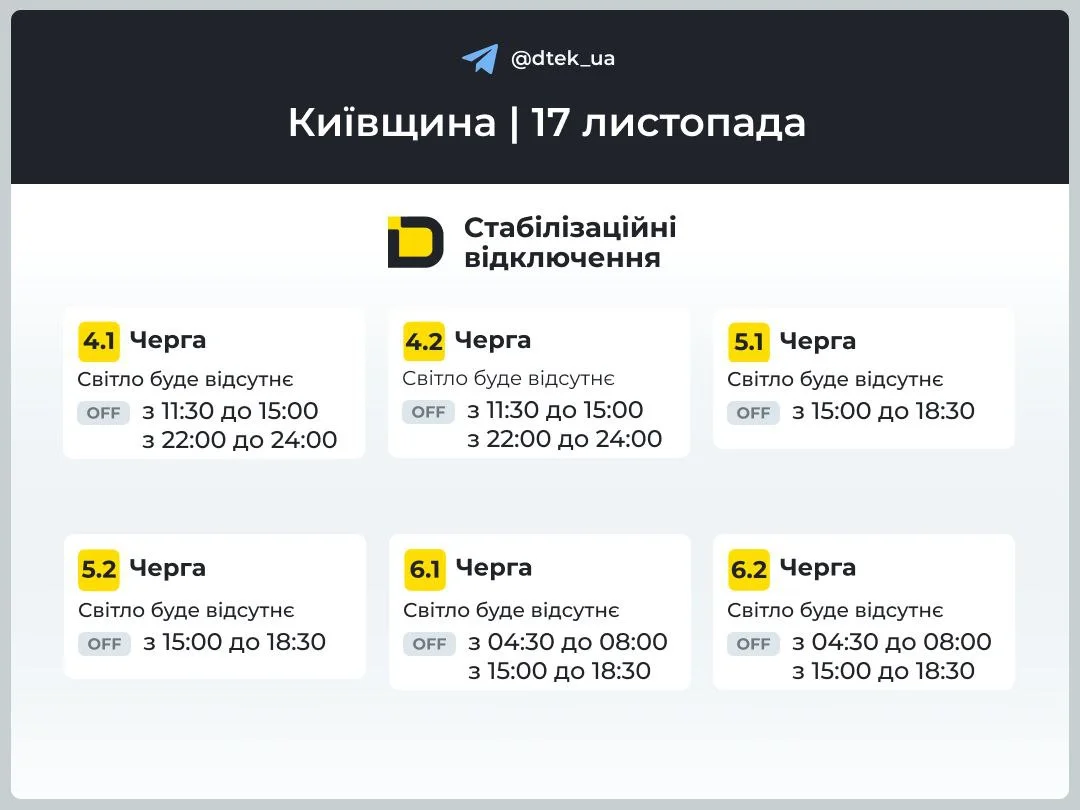 @dtek_ua

Київщина | 17 листопада

Стабілізаційні відключення

4.1 Черга
Світло буде відсутнє
OFF з 11:30 до 15:00
з 22:00 до 24:00

4.2 Черга
Світло буде відсутнє
OFF з 11:30 до 15:00
з 22:00 до 24:00

5.1 Черга
Світло буде відсутнє
OFF з 15:00 до 18:30

5.2 Черга
Світло буде відсутнє
OFF з 15:00 до 18:30

6.1 Черга
Світло буде відсутнє
OFF з 04:30 до 08:00
з 15:00 до 18:30

6.2 Черга
Світло буде відсутнє
OFF з 04:30 до 08:00
з 15:00 до 18:30