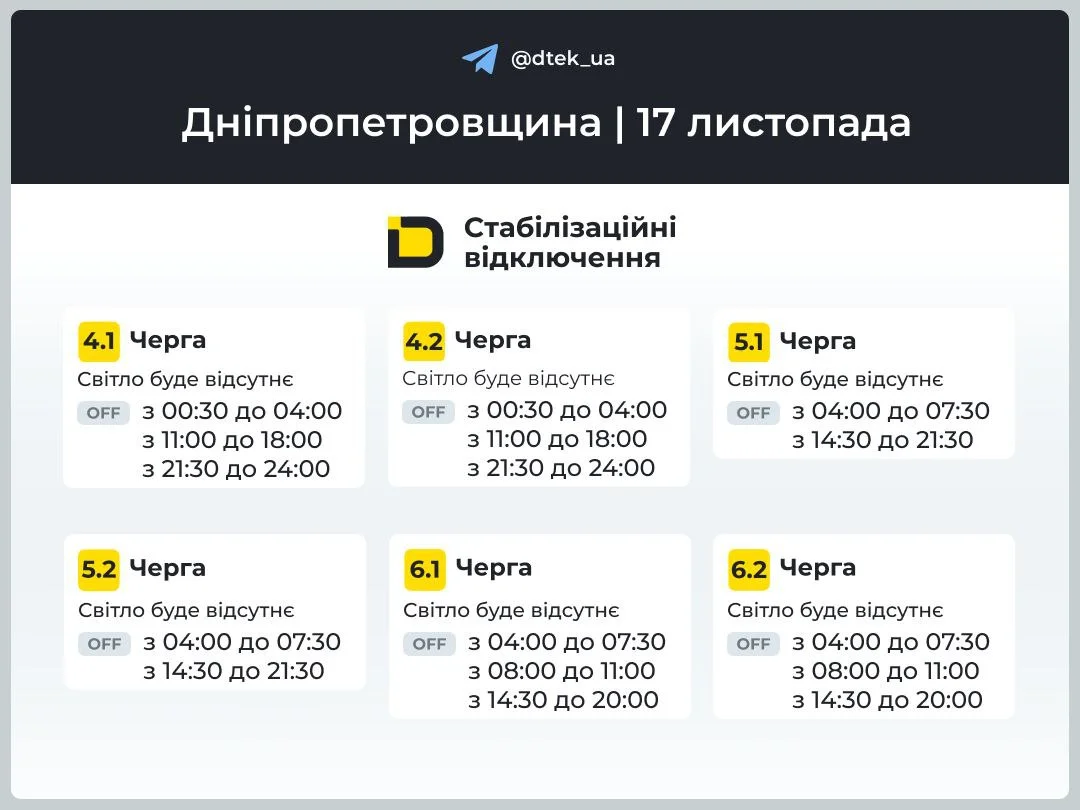 @dtek_ua

Дніпропетровщина | 17 листопада

Стабілізаційні відключення

4.1 Черга
Світло буде відсутнє
OFF з 00:30 до 04:00
з 11:00 до 18:00
з 21:30 до 24:00

4.2 Черга
Світло буде відсутнє
OFF з 00:30 до 04:00
з 11:00 до 18:00
з 21:30 до 24:00

5.1 Черга
Світло буде відсутнє
OFF з 04:00 до 07:30
з 14:30 до 21:30

5.2 Черга
Світло буде відсутнє
OFF з 04:00 до 07:30
з 14:30 до 21:30

6.1 Черга
Світло буде відсутнє
OFF з 04:00 до 07:30
з 08:00 до 11:00
з 14:30 до 20:00

6.2 Черга
Світло буде відсутнє
OFF з 04:00 до 07:30
з 08:00 до 11:00
з 14:30 до 20:00