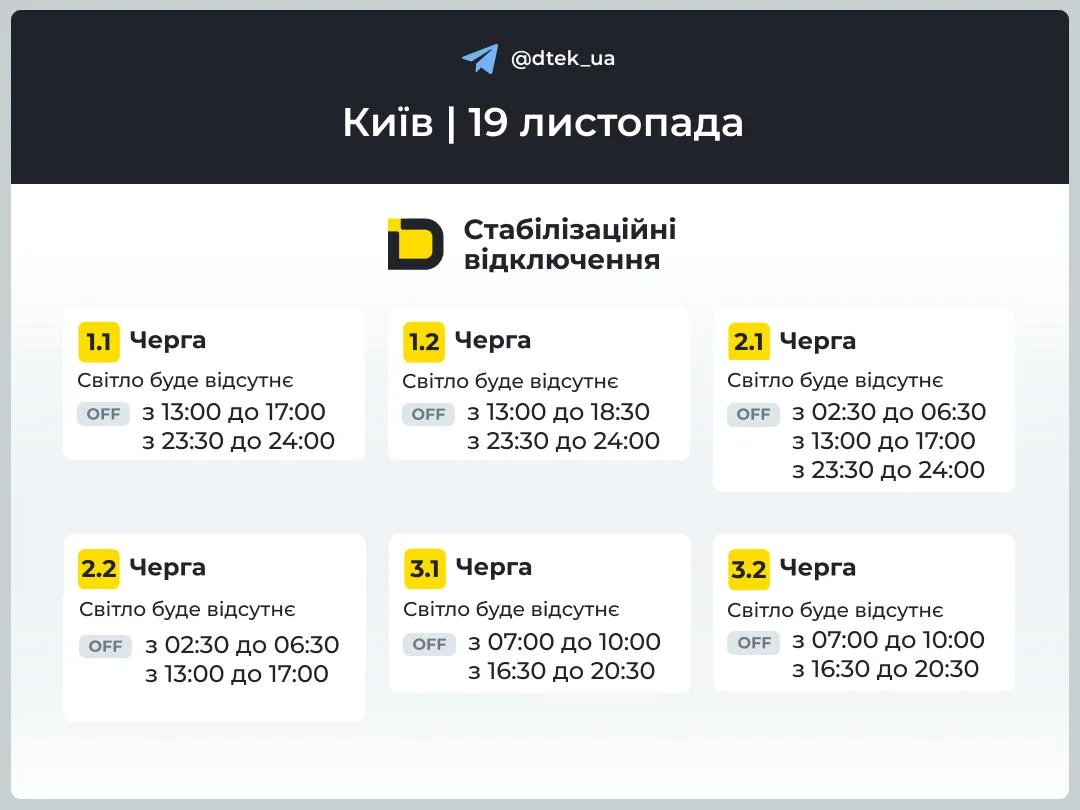 @dtek_ua

Київ | 19 листопада

Стабілізаційні відключення

1.1 Черга
Світло буде відсутнє
OFF з 13:00 до 17:00
з 23:30 до 24:00

1.2 Черга
Світло буде відсутнє
OFF з 13:00 до 18:30
з 23:30 до 24:00

2.1 Черга
Світло буде відсутнє
OFF з 02:30 до 06:30
з 13:00 до 17:00
з 23:30 до 24:00

2.2 Черга
Світло буде відсутнє
OFF з 02:30 до 06:30
з 13:00 до 17:00

3.1 Черга
Світло буде відсутнє
OFF з 07:00 до 10:00
з 16:30 до 20:30

3.2 Черга
Світло буде відсутнє
OFF з 07:00 до 10:00
з 16:30 до 20:30