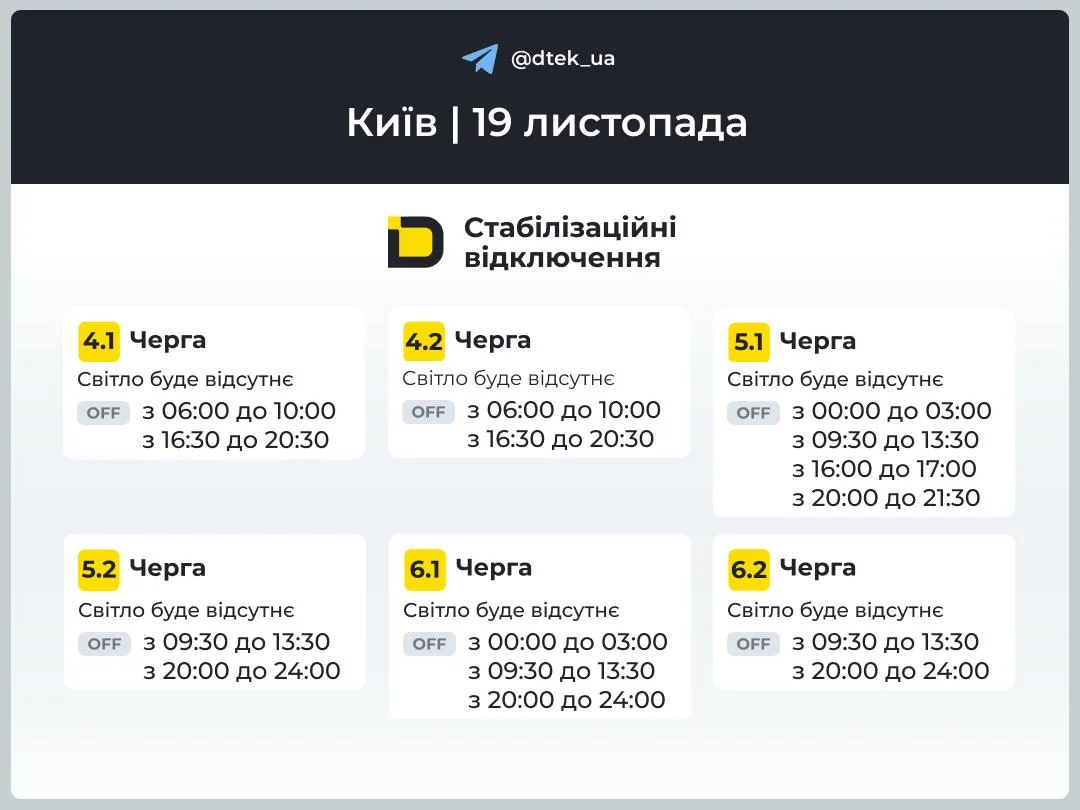 @dtek_ua

Київ | 19 листопада

Стабілізаційні відключення

4.1 Черга
Світло буде відсутнє
OFF з 06:00 до 10:00
з 16:30 до 20:30

4.2 Черга
Світло буде відсутнє
OFF з 06:00 до 10:00
з 16:30 до 20:30

5.1 Черга
Світло буде відсутнє
OFF з 00:00 до 03:00
з 09:30 до 13:30
з 16:00 до 17:00
з 20:00 до 21:30

5.2 Черга
Світло буде відсутнє
OFF з 09:30 до 13:30
з 20:00 до 24:00

6.1 Черга
Світло буде відсутнє
OFF з 00:00 до 03:00
з 09:30 до 13:30
з 20:00 до 24:00

6.2 Черга
Світло буде відсутнє
OFF з 09:30 до 13:30
з 20:00 до 24:00