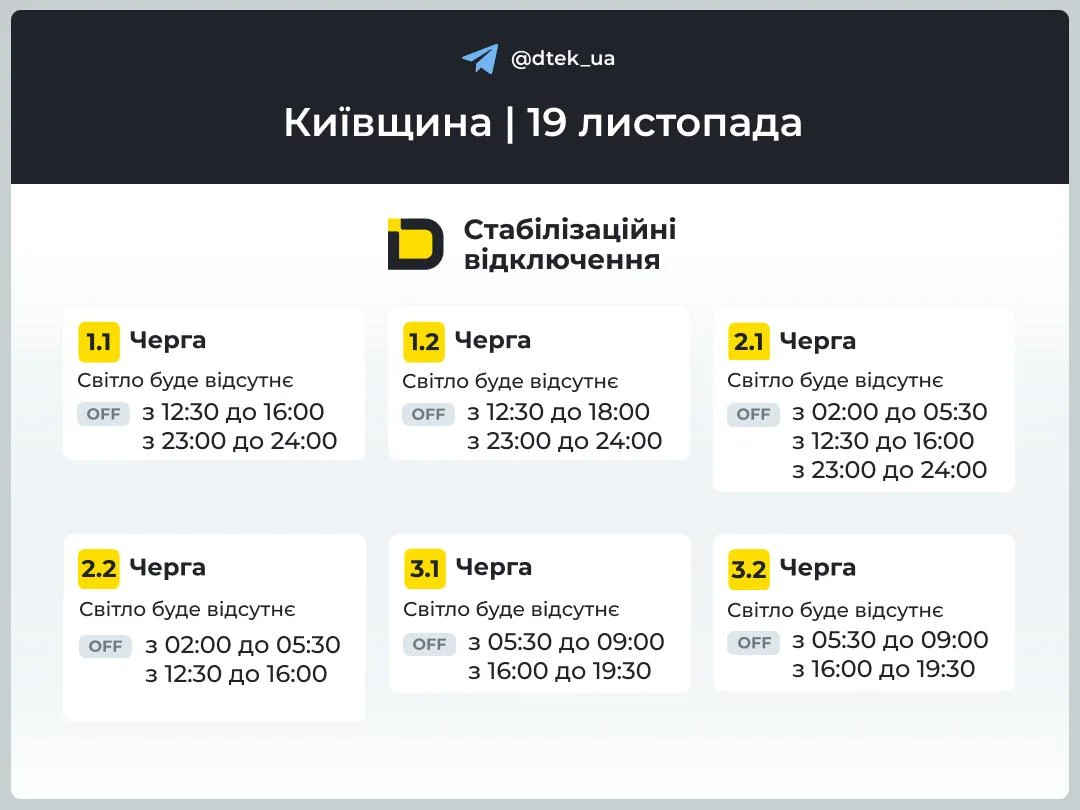 @dtek_ua

Київщина | 19 листопада

Стабілізаційні відключення

1.1 Черга
Світло буде відсутнє
OFF з 12:30 до 16:00
з 23:00 до 24:00

1.2 Черга
Світло буде відсутнє
OFF з 12:30 до 18:00
з 23:00 до 24:00

2.1 Черга
Світло буде відсутнє
OFF з 02:00 до 05:30
з 12:30 до 16:00
з 23:00 до 24:00

2.2 Черга
Світло буде відсутнє
OFF з 02:00 до 05:30
з 12:30 до 16:00

3.1 Черга
Світло буде відсутнє
OFF з 05:30 до 09:00
з 16:00 до 19:30

3.2 Черга
Світло буде відсутнє
OFF з 05:30 до 09:00
з 16:00 до 19:30