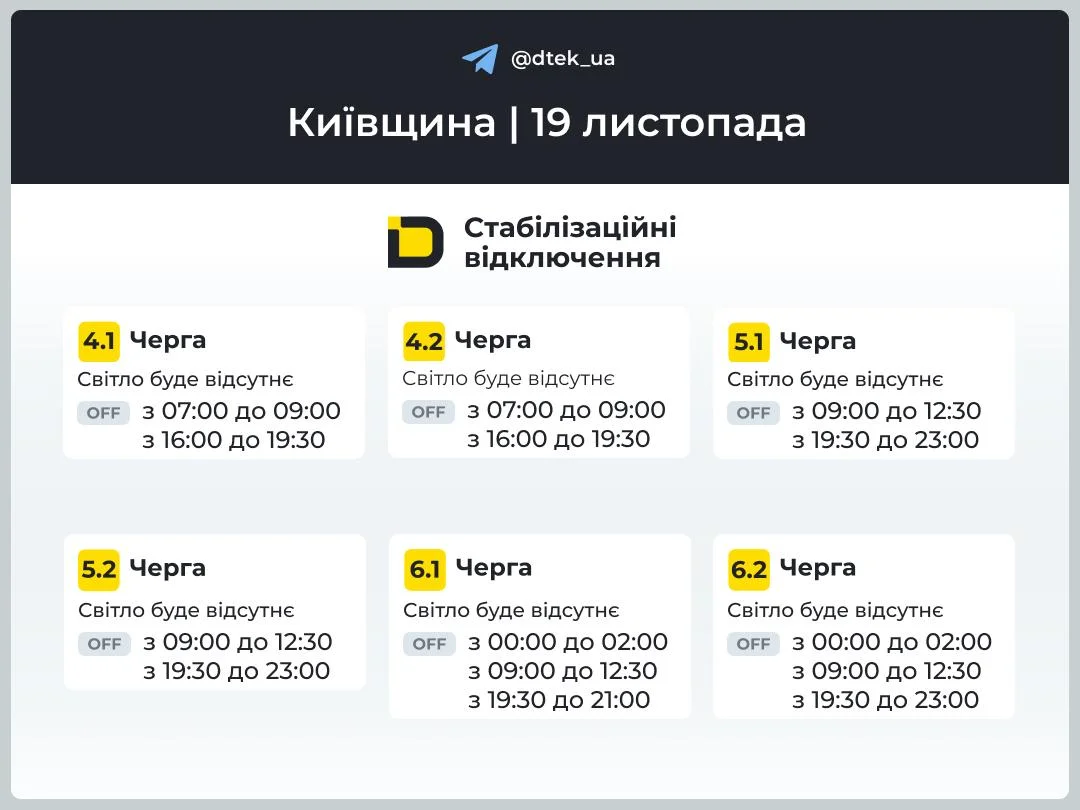 @dtek_ua

Київщина | 19 листопада

Стабілізаційні відключення

4.1 Черга
Світло буде відсутнє
OFF з 07:00 до 09:00
з 16:00 до 19:30

4.2 Черга
Світло буде відсутнє
OFF з 07:00 до 09:00
з 16:00 до 19:30

5.1 Черга
Світло буде відсутнє
OFF з 09:00 до 12:30
з 19:30 до 23:00

5.2 Черга
Світло буде відсутнє
OFF з 09:00 до 12:30
з 19:30 до 23:00

6.1 Черга
Світло буде відсутнє
OFF з 00:00 до 02:00
з 09:00 до 12:30
з 19:30 до 21:00

6.2 Черга
Світло буде відсутнє
OFF з 00:00 до 02:00
з 09:00 до 12:30
з 19:30 до 23:00