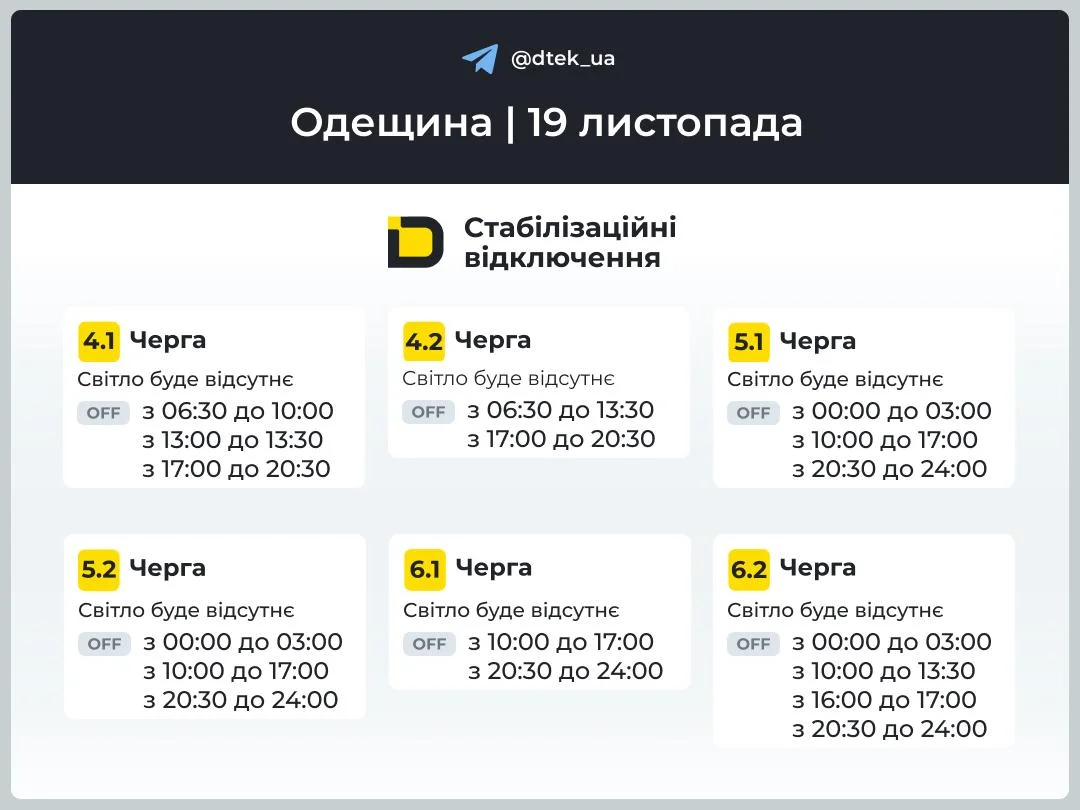 @dtek_ua

Одещина | 19 листопада

Стабілізаційні відключення

4.1 Черга
Світло буде відсутнє
OFF з 06:30 до 10:00
з 13:00 до 13:30
з 17:00 до 20:30

4.2 Черга
Світло буде відсутнє
OFF з 06:30 до 13:30
з 17:00 до 20:30

5.1 Черга
Світло буде відсутнє
OFF з 00:00 до 03:00
з 10:00 до 17:00
з 20:30 до 24:00

5.2 Черга
Світло буде відсутнє
OFF з 00:00 до 03:00
з 10:00 до 17:00
з 20:30 до 24:00

6.1 Черга
Світло буде відсутнє
OFF з 10:00 до 17:00
з 20:30 до 24:00

6.2 Черга
Світло буде відсутнє
OFF з 00:00 до 03:00
з 10:00 до 13:30
з 16:00 до 17:00
з 20:30 до 24:00