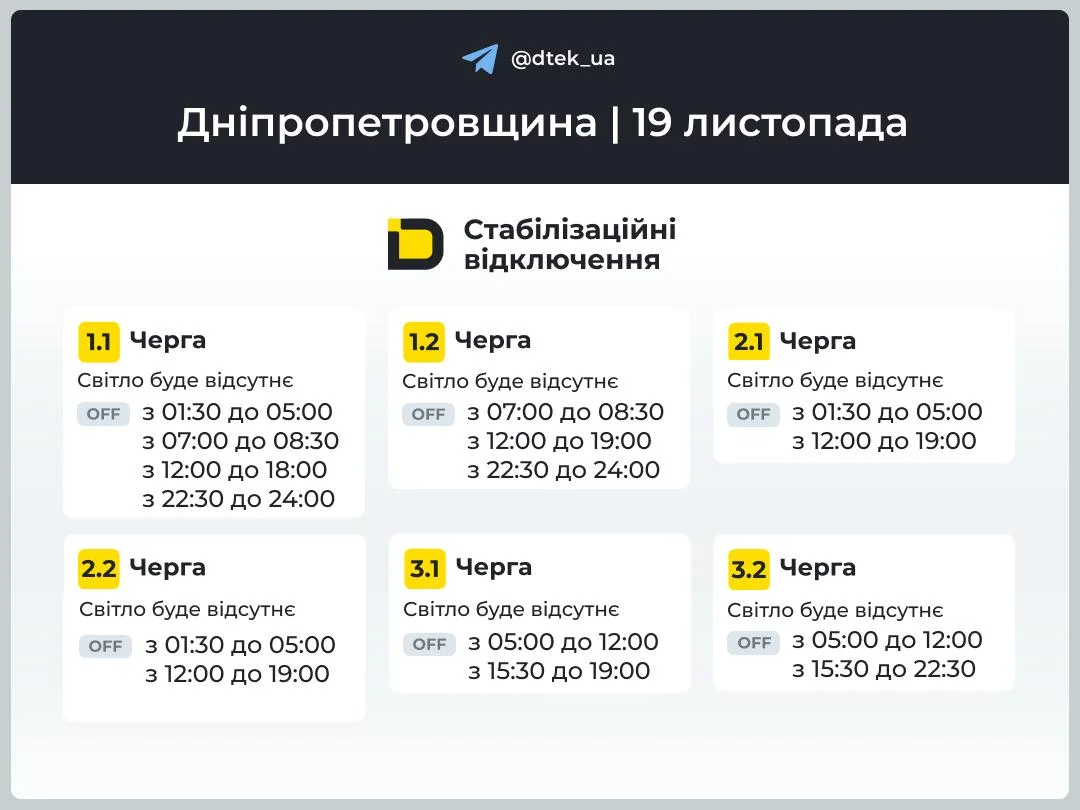 @dtek_ua

Дніпропетровщина | 19 листопада

Стабілізаційні відключення

1.1 Черга
Світло буде відсутнє
OFF з 01:30 до 05:00
з 07:00 до 08:30
з 12:00 до 18:00
з 22:30 до 24:00

1.2 Черга
Світло буде відсутнє
OFF з 07:00 до 08:30
з 12:00 до 19:00
з 22:30 до 24:00

2.1 Черга
Світло буде відсутнє
OFF з 01:30 до 05:00
з 12:00 до 19:00

2.2 Черга
Світло буде відсутнє
OFF з 01:30 до 05:00
з 12:00 до 19:00

3.1 Черга
Світло буде відсутнє
OFF з 05:00 до 12:00
з 15:30 до 19:00

3.2 Черга
Світло буде відсутнє
OFF з 05:00 до 12:00
з 15:30 до 22:30