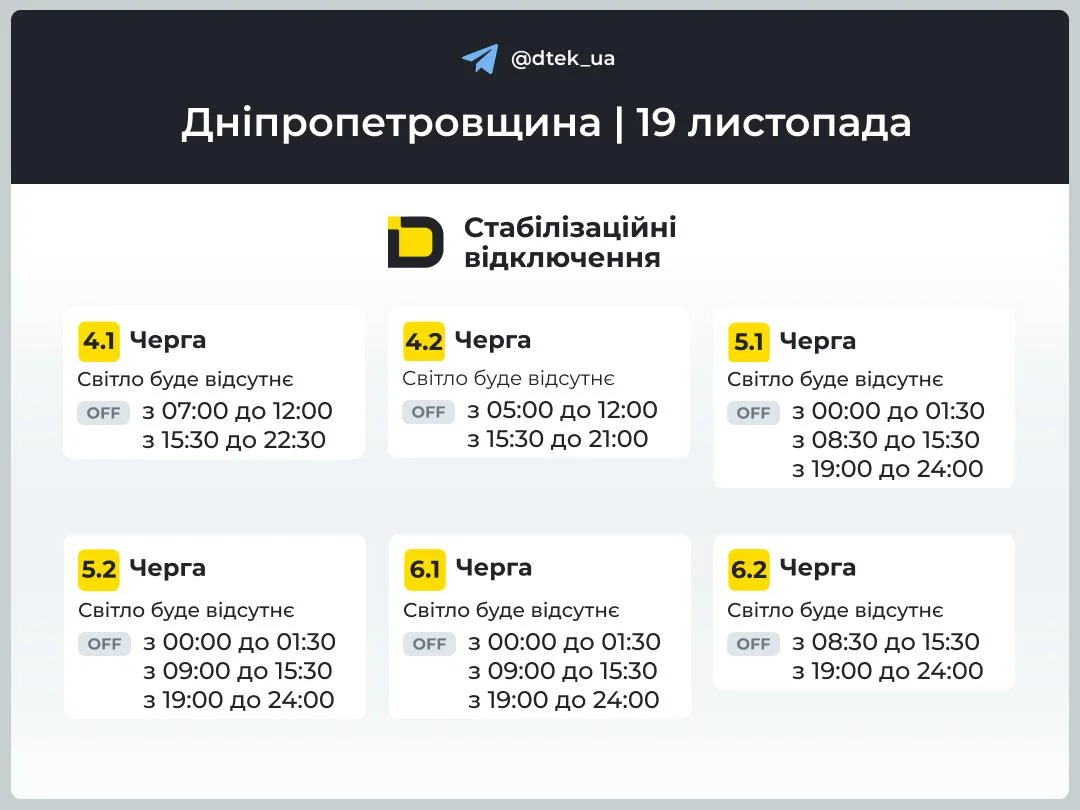 @dtek_ua

Дніпропетровщина | 19 листопада

Стабілізаційні відключення

4.1 Черга
Світло буде відсутнє
OFF з 07:00 до 12:00
з 15:30 до 22:30

4.2 Черга
Світло буде відсутнє
OFF з 05:00 до 12:00
з 15:30 до 21:00

5.1 Черга
Світло буде відсутнє
OFF з 00:00 до 01:30
з 08:30 до 15:30
з 19:00 до 24:00

5.2 Черга
Світло буде відсутнє
OFF з 00:00 до 01:30
з 09:00 до 15:30
з 19:00 до 24:00

6.1 Черга
Світло буде відсутнє
OFF з 00:00 до 01:30
з 09:00 до 15:30
з 19:00 до 24:00

6.2 Черга
Світло буде відсутнє
OFF з 08:30 до 15:30
з 19:00 до 24:00