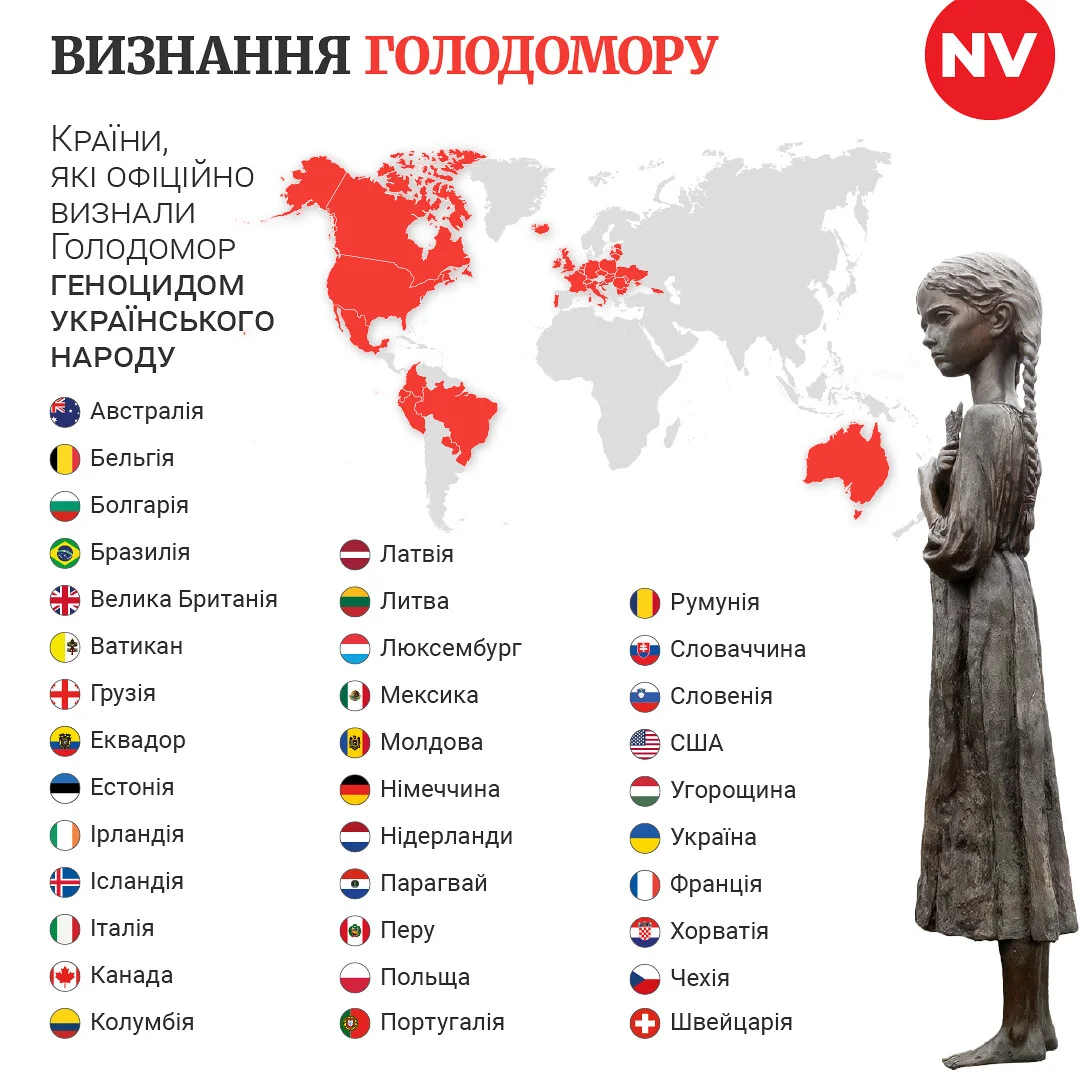 ВИЗНАННЯ ГОЛОДОМОРУ

NV

Країни, які офіційно визнали Голодомор ГЕНОЦИДОМ УКРАЇНСЬКОГО НАРОДУ

Австралія
Бельгія
Болгарія
Бразилія
Велика Британія
Ватикан
Грузія
Еквадор
Естонія
Ірландія
Ісландія
Італія
Канада
Колумбія

Латвія
Литва
Люксембург
Мексика
Молдова
Німеччина
Нідерланди
Парагвай
Перу
Польща
Португалія

Румунія
Словаччина
Словенія
США
Угорощина
Україна
Франція
Хорватія
Чехія
Швейцарія