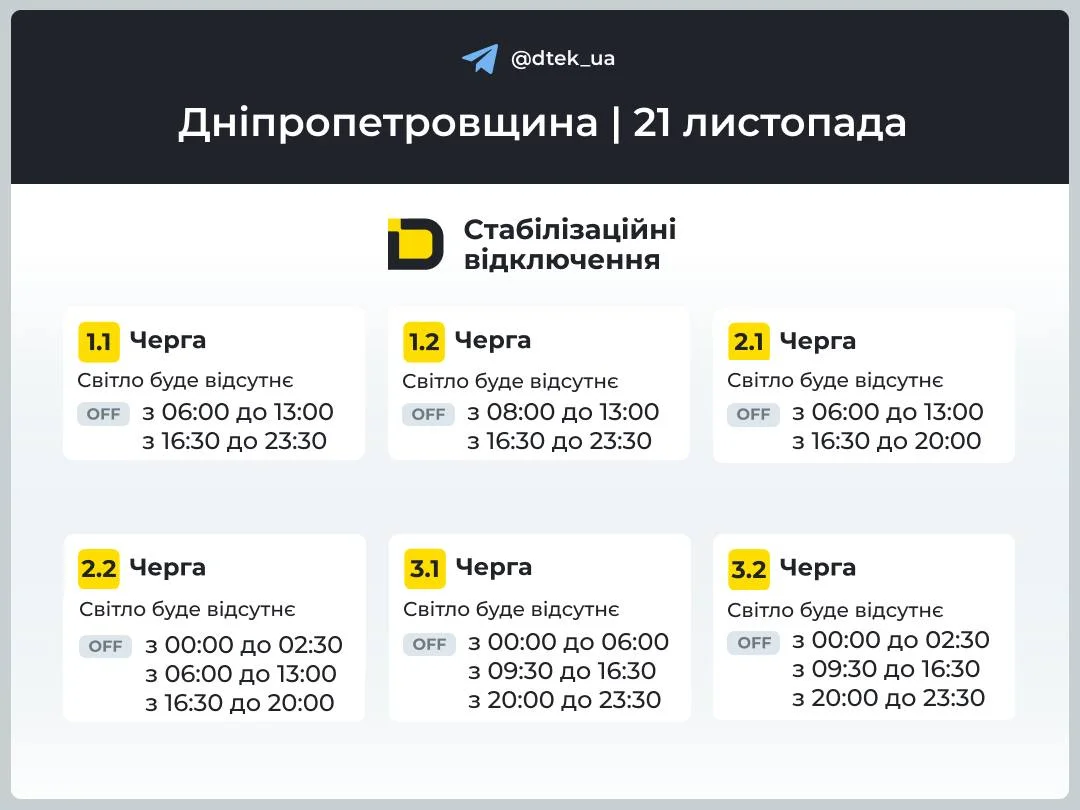 @dtek_ua

Дніпропетровщина | 21 листопада

Стабілізаційні відключення

1.1 Черга
Світло буде відсутнє
OFF з 06:00 до 13:00
з 16:30 до 23:30

1.2 Черга
Світло буде відсутнє
OFF з 08:00 до 13:00
з 16:30 до 23:30

2.1 Черга
Світло буде відсутнє
OFF з 06:00 до 13:00
з 16:30 до 20:00

2.2 Черга
Світло буде відсутнє
OFF з 00:00 до 02:30
з 06:00 до 13:00
з 16:30 до 20:00

3.1 Черга
Світло буде відсутнє
OFF з 00:00 до 06:00
з 09:30 до 16:30
з 20:00 до 23:30

3.2 Черга
Світло буде відсутнє
OFF з 00:00 до 02:30
з 09:30 до 16:30
з 20:00 до 23:30