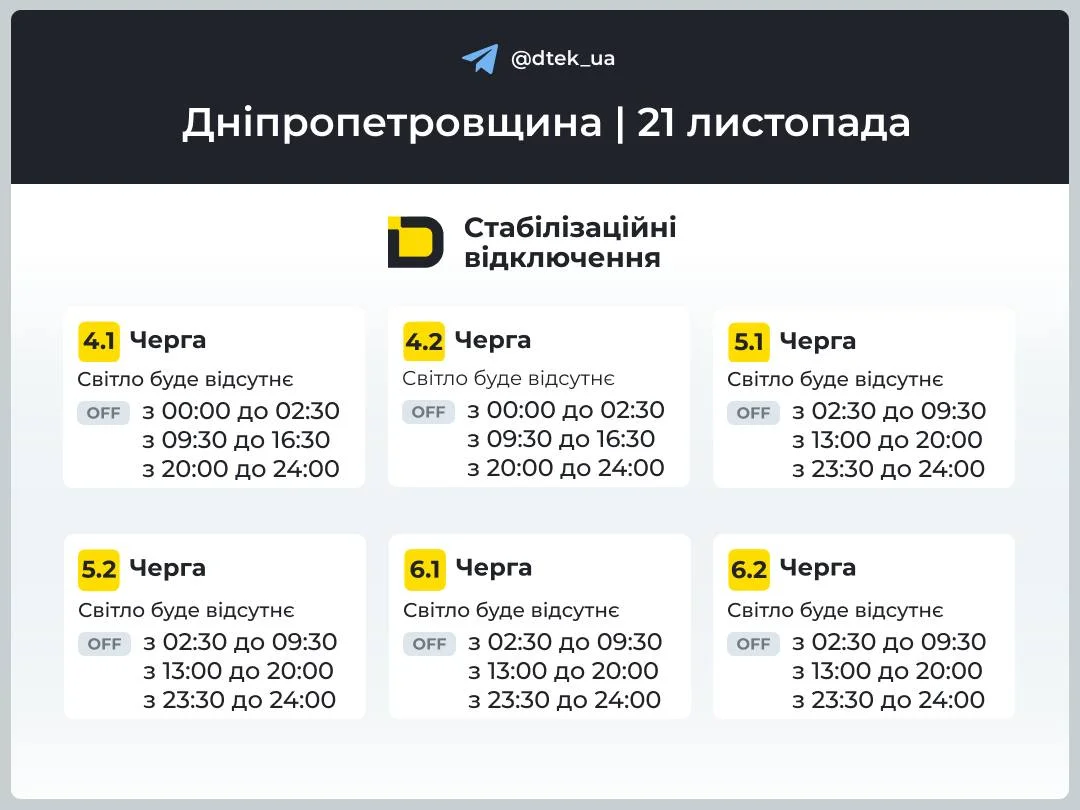 @dtek_ua

Дніпропетровщина | 21 листопада

Стабілізаційні відключення

4.1 Черга
Світло буде відсутнє
OFF з 00:00 до 02:30
з 09:30 до 16:30
з 20:00 до 24:00

4.2 Черга
Світло буде відсутнє
OFF з 00:00 до 02:30
з 09:30 до 16:30
з 20:00 до 24:00

5.1 Черга
Світло буде відсутнє
OFF з 02:30 до 09:30
з 13:00 до 20:00
з 23:30 до 24:00

5.2 Черга
Світло буде відсутнє
OFF з 02:30 до 09:30
з 13:00 до 20:00
з 23:30 до 24:00

6.1 Черга
Світло буде відсутнє
OFF з 02:30 до 09:30
з 13:00 до 20:00
з 23:30 до 24:00

6.2 Черга
Світло буде відсутнє
OFF з 02:30 до 09:30
з 13:00 до 20:00
з 23:30 до 24:00