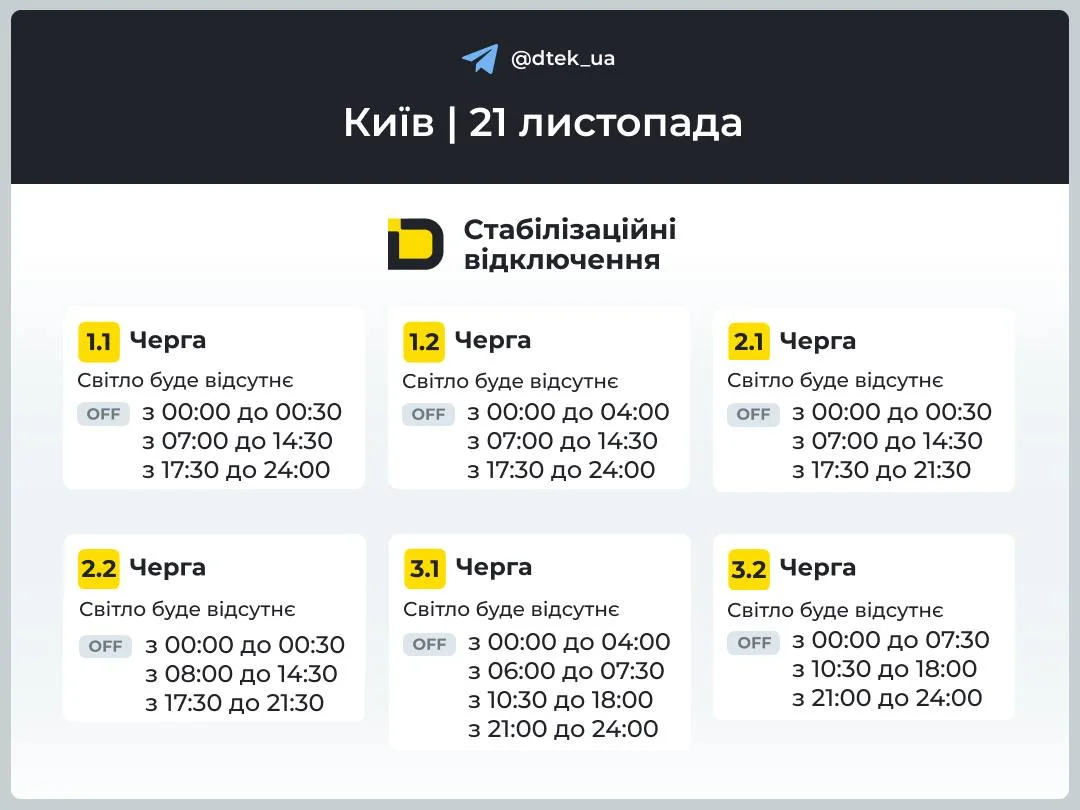 @dtek_ua

Київ | 21 листопада

Стабілізаційні відключення

1.1 Черга
Світло буде відсутнє
OFF з 00:00 до 00:30
з 07:00 до 14:30
з 17:30 до 24:00

1.2 Черга
Світло буде відсутнє
OFF з 00:00 до 04:00
з 07:00 до 14:30
з 17:30 до 24:00

2.1 Черга
Світло буде відсутнє
OFF з 00:00 до 00:30
з 07:00 до 14:30
з 17:30 до 21:30

2.2 Черга
Світло буде відсутнє
OFF з 00:00 до 00:30
з 08:00 до 14:30
з 17:30 до 21:30

3.1 Черга
Світло буде відсутнє
OFF з 00:00 до 04:00
з 06:00 до 07:30
з 10:30 до 18:00
з 21:00 до 24:00

3.2 Черга
Світло буде відсутнє
OFF з 00:00 до 07:30
з 10:30 до 18:00
з 21:00 до 24:00